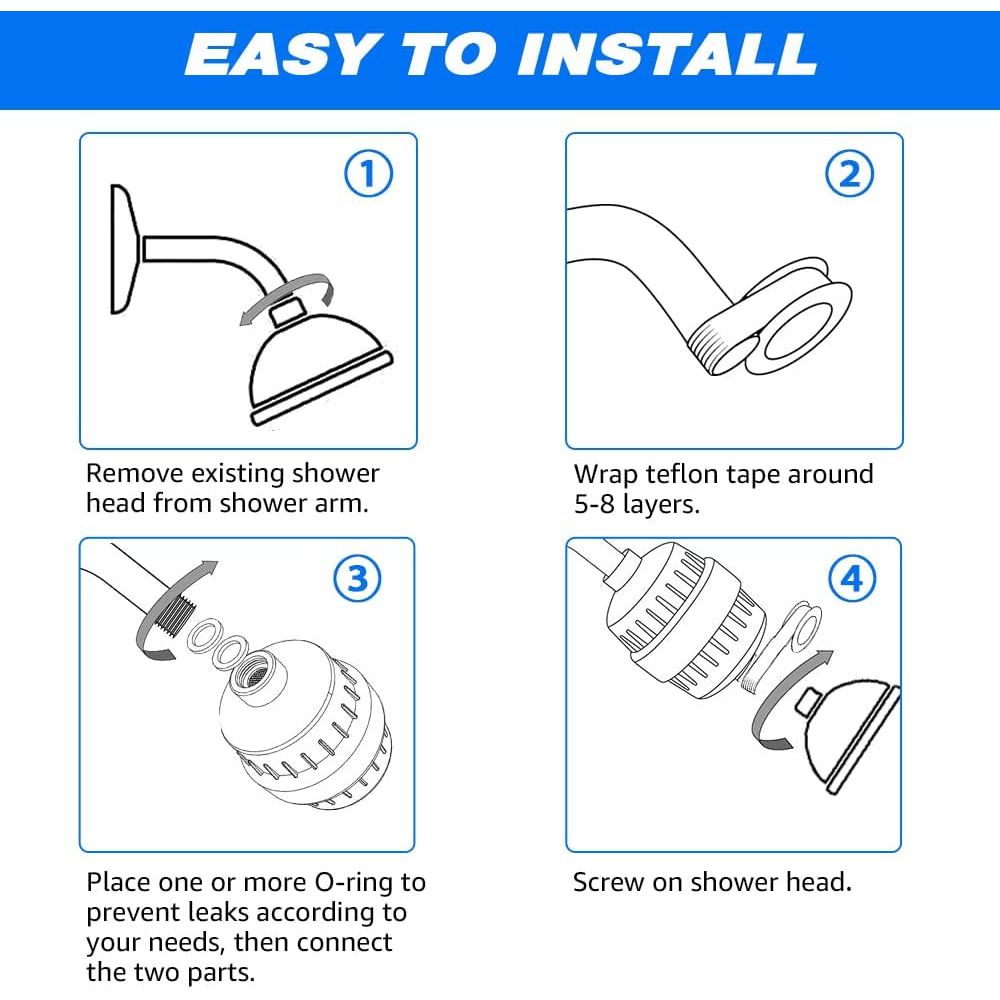 EASY TO INSTALL

①

Remove existing shower head from shower arm.

②

Wrap teflon tape around 5-8 layers.

③

Place one or more O-ring to prevent leaks according to your needs, then connect the two parts.

④

Screw on shower head.