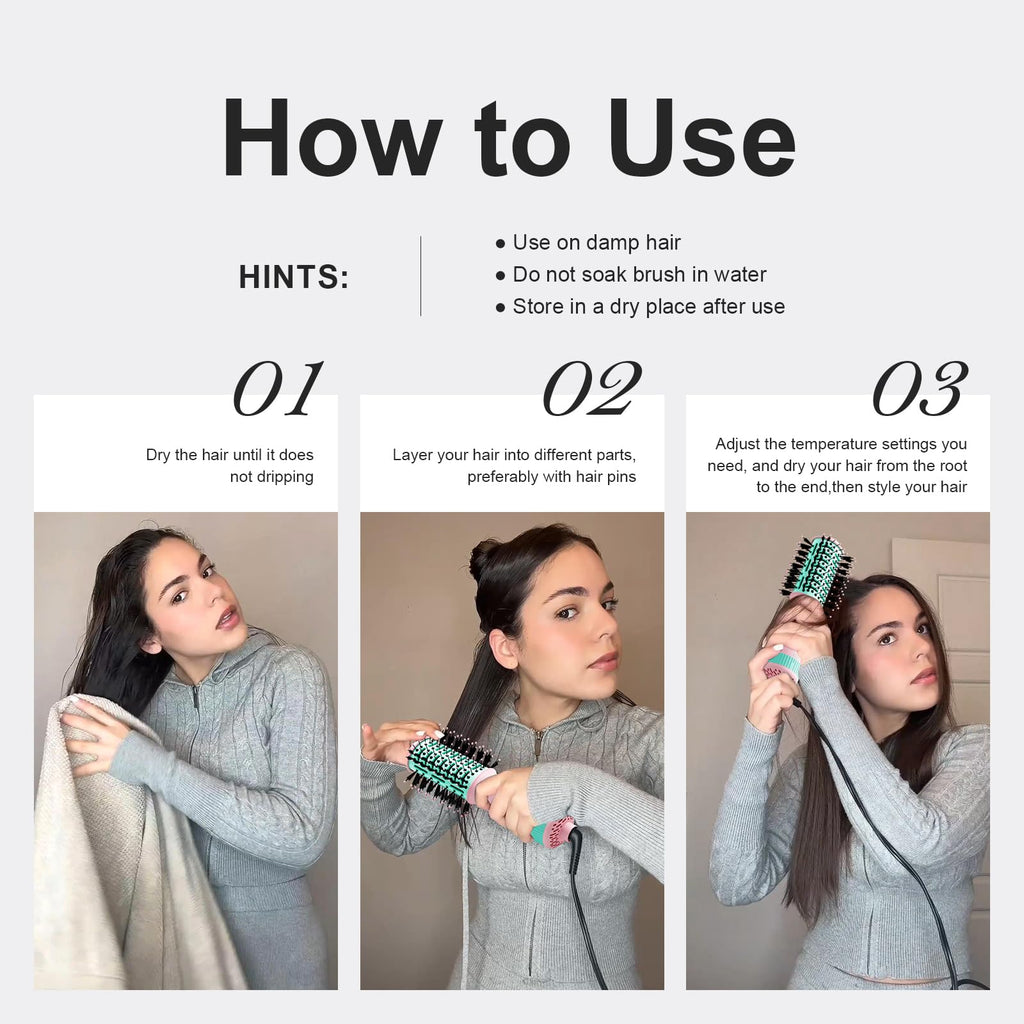 How to Use

HINTS:

● Use on damp hair
● Do not soak brush in water
● Store in a dry place after use

01

Dry the hair until it does not dripping

02

Layer your hair into different parts, preferably with hair pins

03

Adjust the temperature settings you need, and dry your hair from the root to the end,then style your hair