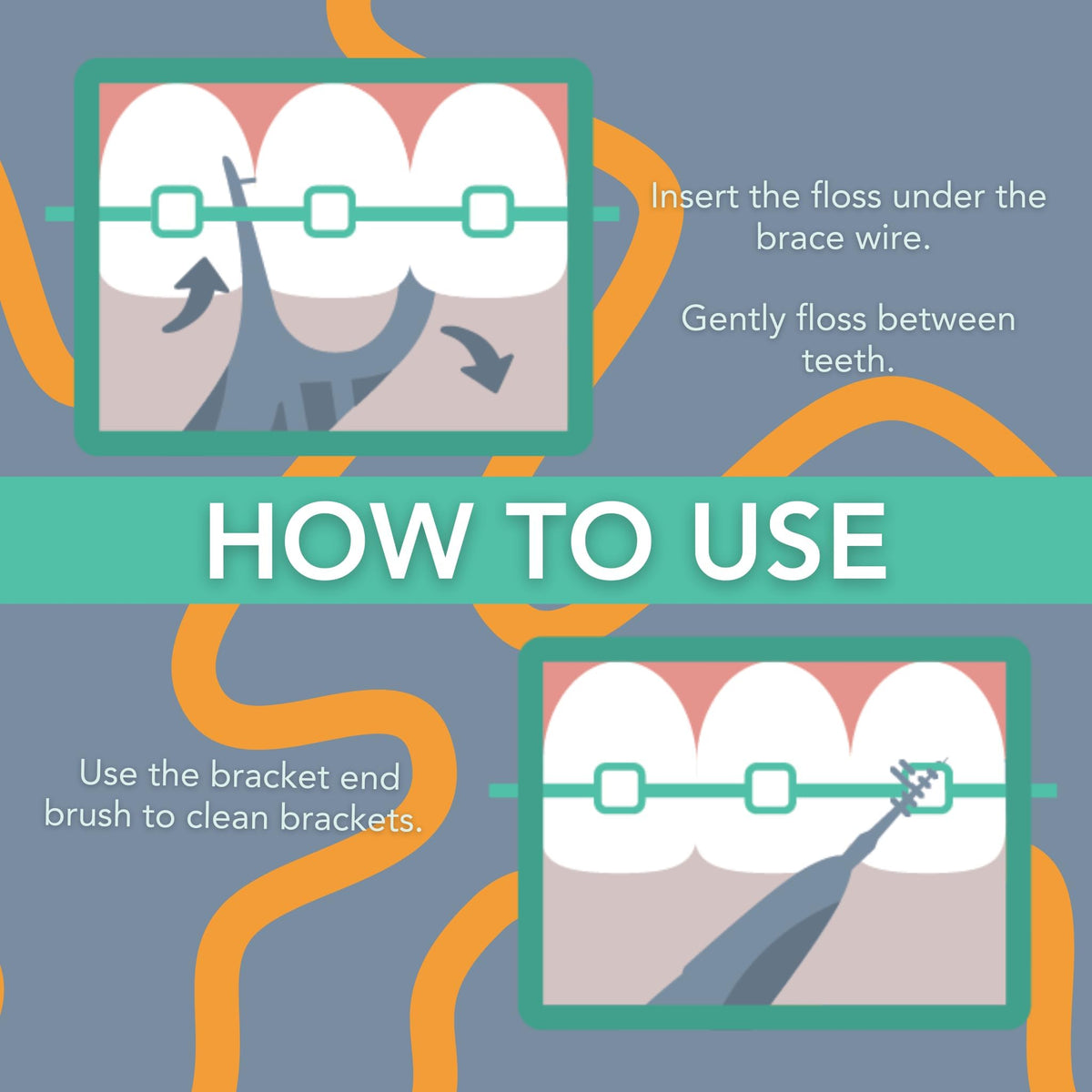 Insert the floss under the brace wire.

Gently floss between teeth.

HOW TO USE

Use the bracket end brush to clean brackets.