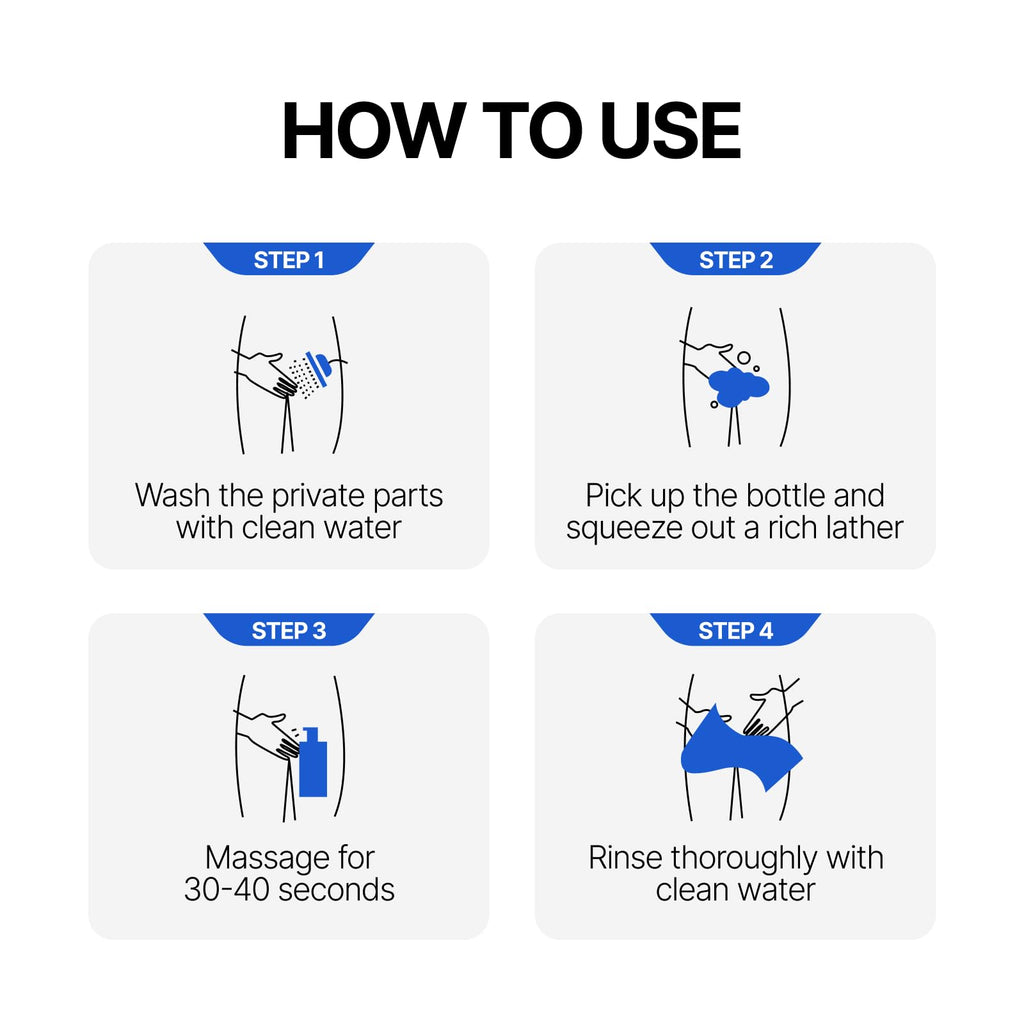 HOW TO USE

STEP 1

Wash the private parts with clean water

STEP 2

Pick up the bottle and squeeze out a rich lather

STEP 3

Massage for 30-40 seconds

STEP 4

Rinse thoroughly with clean water