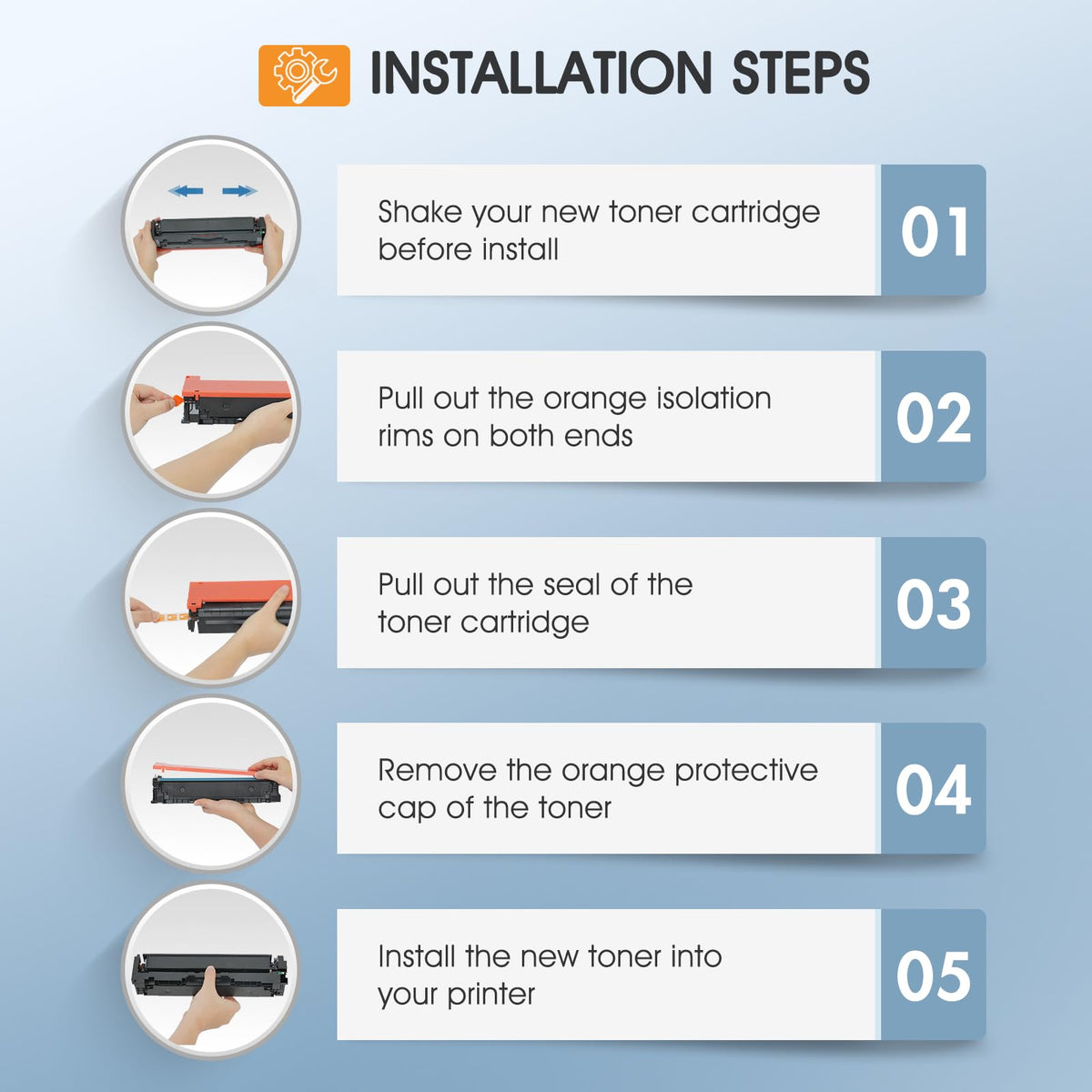 INSTALLATION STEPS

Shake your new toner cartridge before install

01

Pull out the orange isolation rims on both ends

02

Pull out the seal of the toner cartridge

03

Remove the orange protective cap of the toner

04

Install the new toner into your printer

05