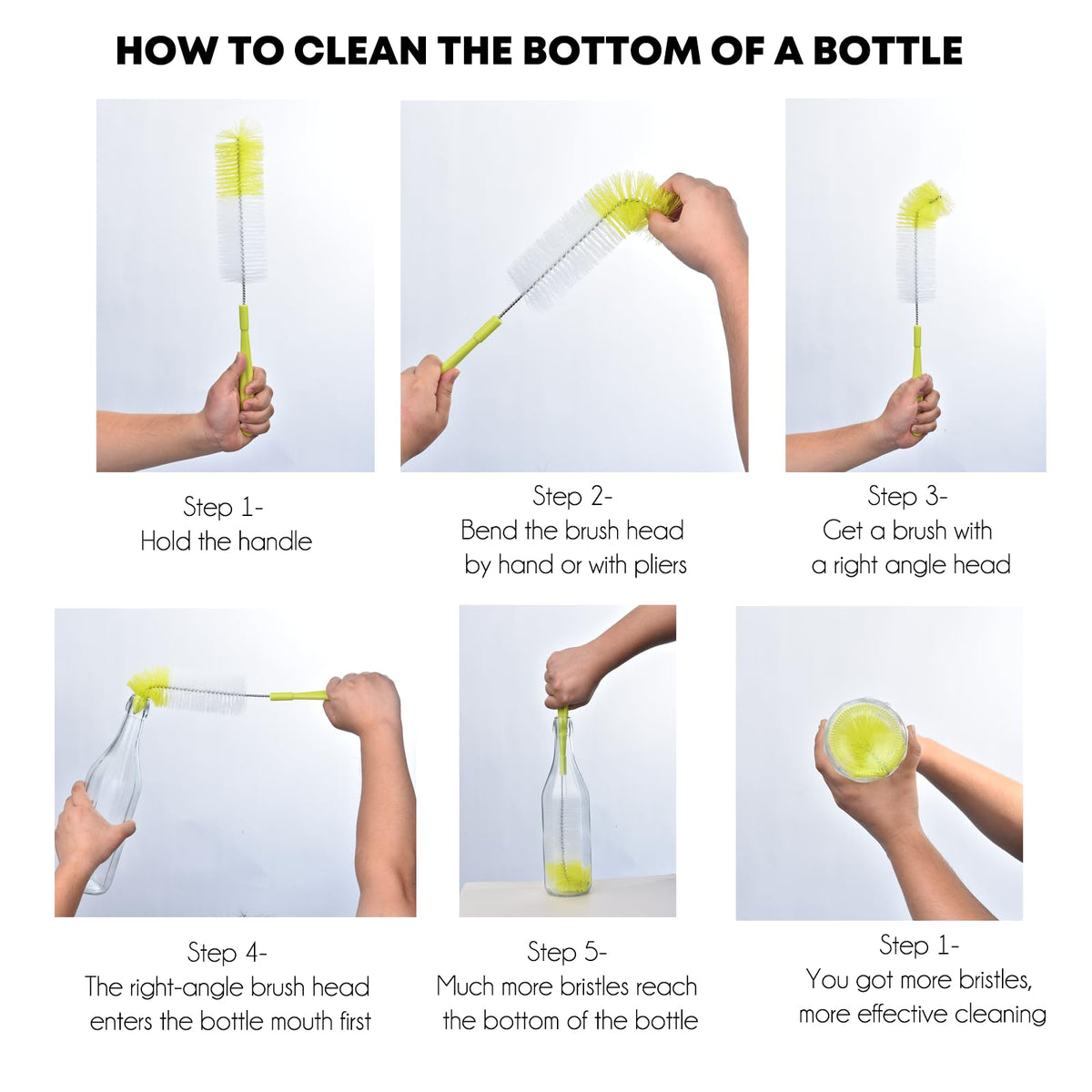 HOW TO CLEAN THE BOTTOM OF A BOTTLE

Step 1-
Hold the handle

Step 2-
Bend the brush head by hand or with pliers

Step 3-
Get a brush with a right angle head

Step 4-
The right-angle brush head enters the bottle mouth first

Step 5-
Much more bristles reach the bottom of the bottle

Step 1-
You got more bristles, more effective cleaning