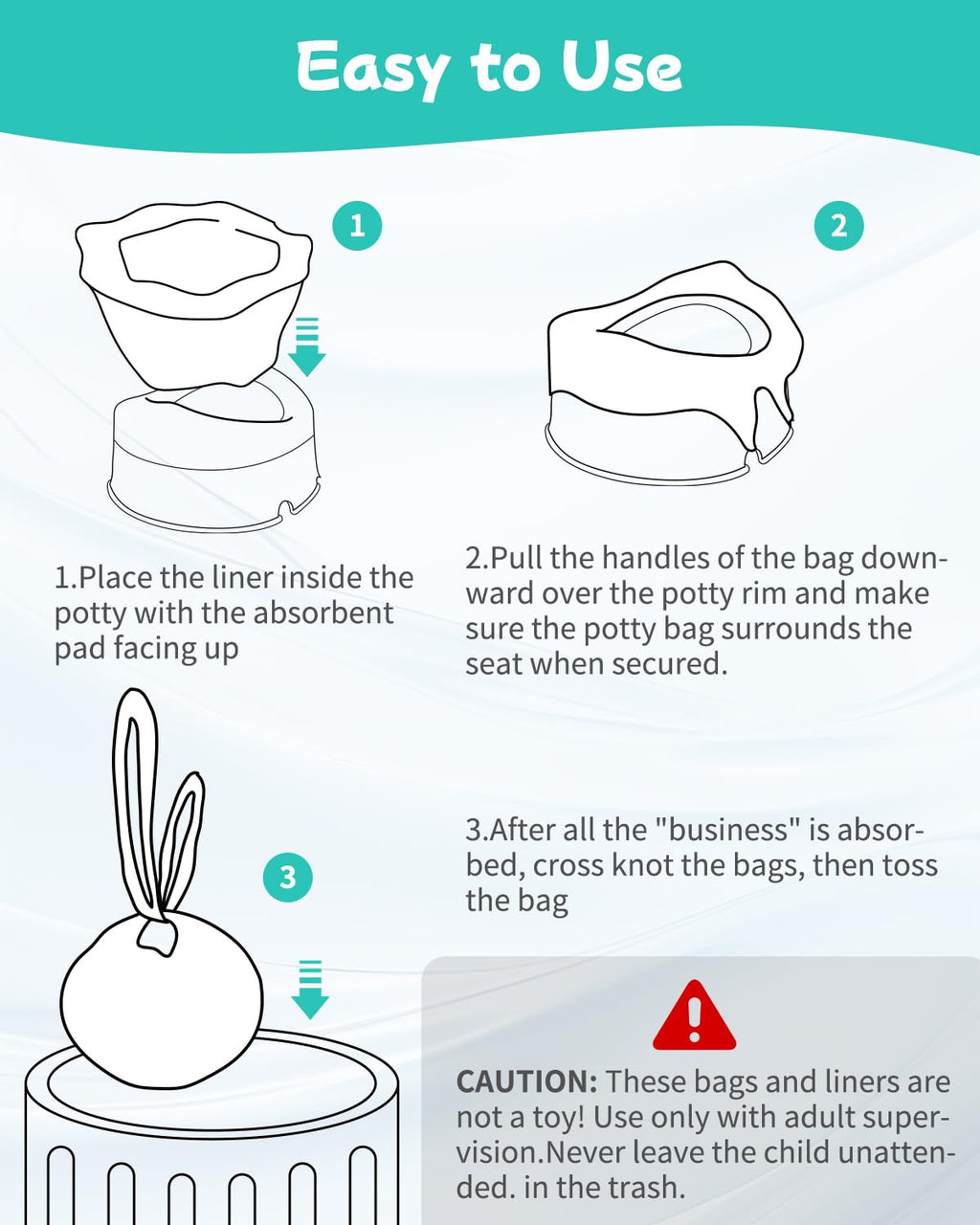 Easy to Use

1

2

1.Place the liner inside the potty with the absorbent pad facing up

2.Pull the handles of the bag downward over the potty rim and make sure the potty bag surrounds the seat when secured.

3

3.After all the "business" is absorbed, cross knot the bags, then toss the bag

CAUTION: These bags and liners are not a toy! Use only with adult supervision.Never leave the child unattended. in the trash.