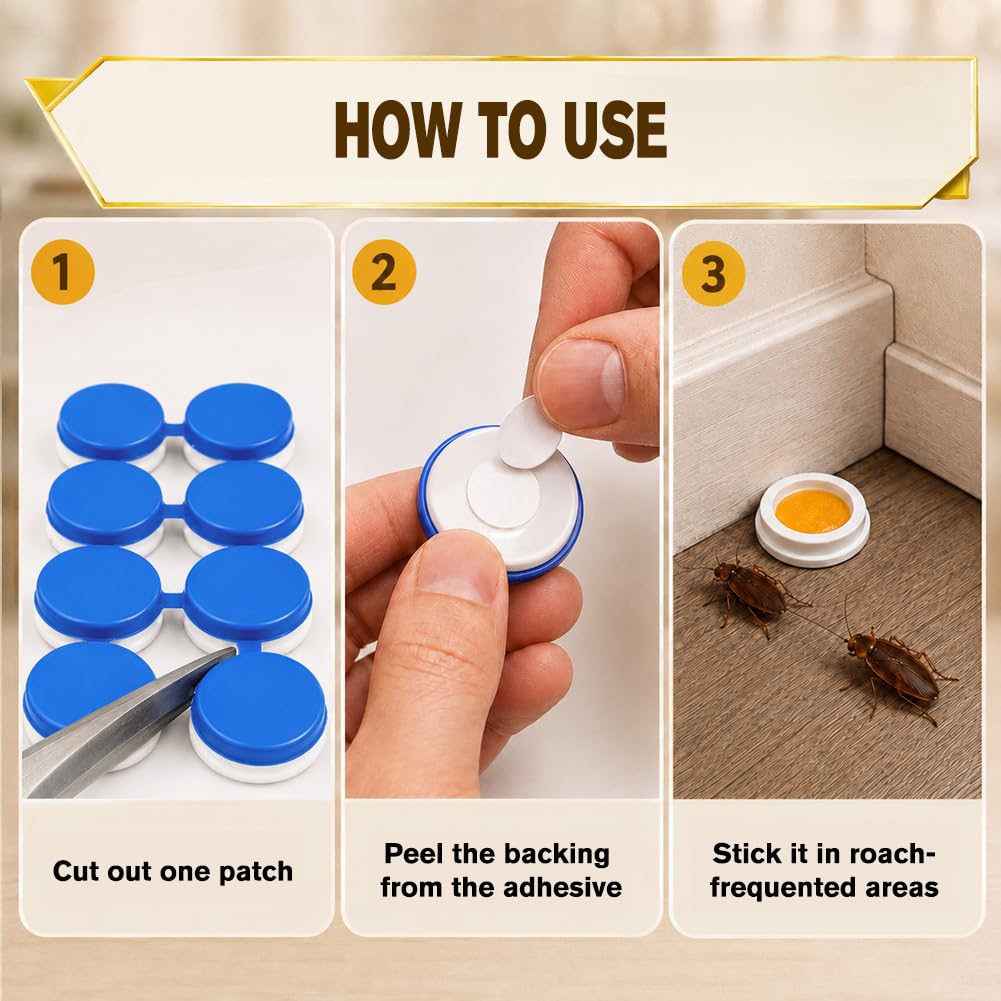 HOW TO USE

1

Cut out one patch

2

Peel the backing from the adhesive

3

Stick it in roach-frequented areas