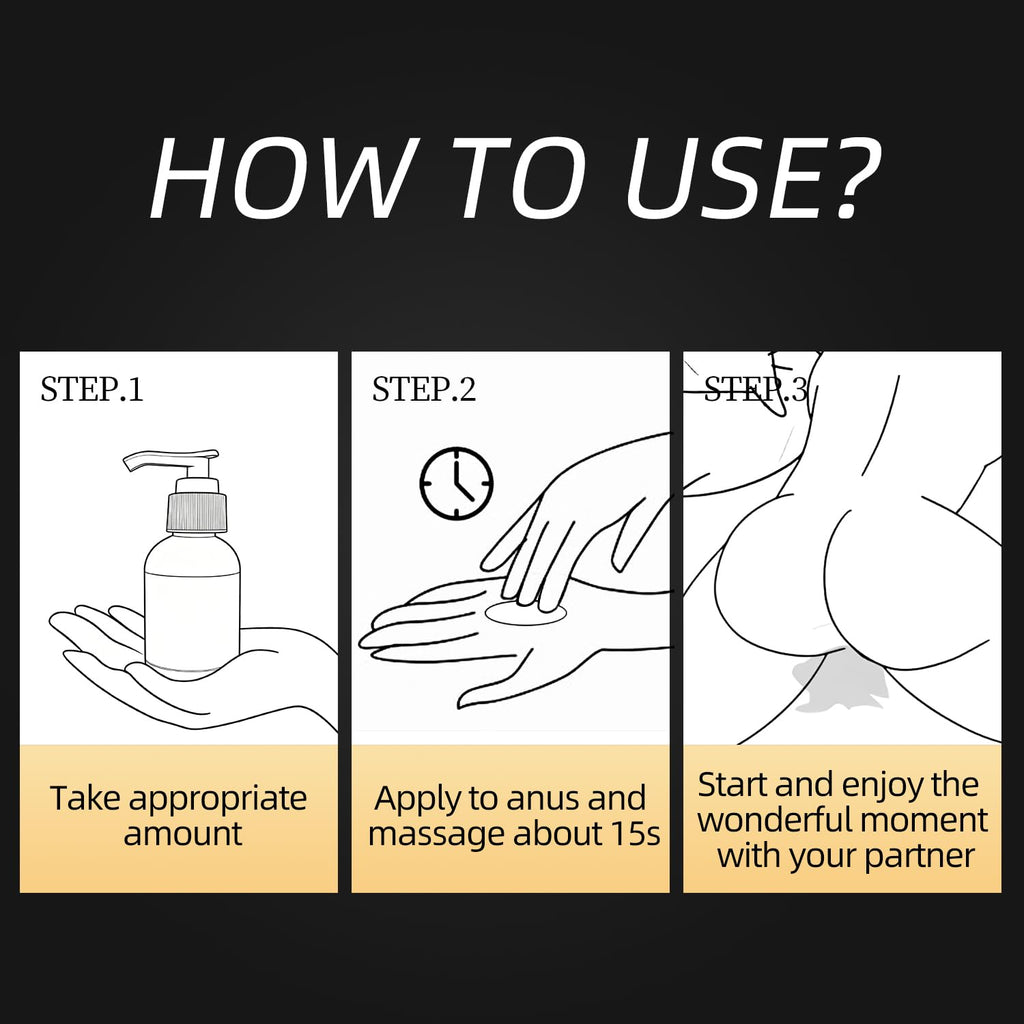 HOW TO USE?

STEP.1

Take appropriate amount

STEP.2

Apply to anus and massage about 15s

STEP.3

Start and enjoy the wonderful moment with your partner