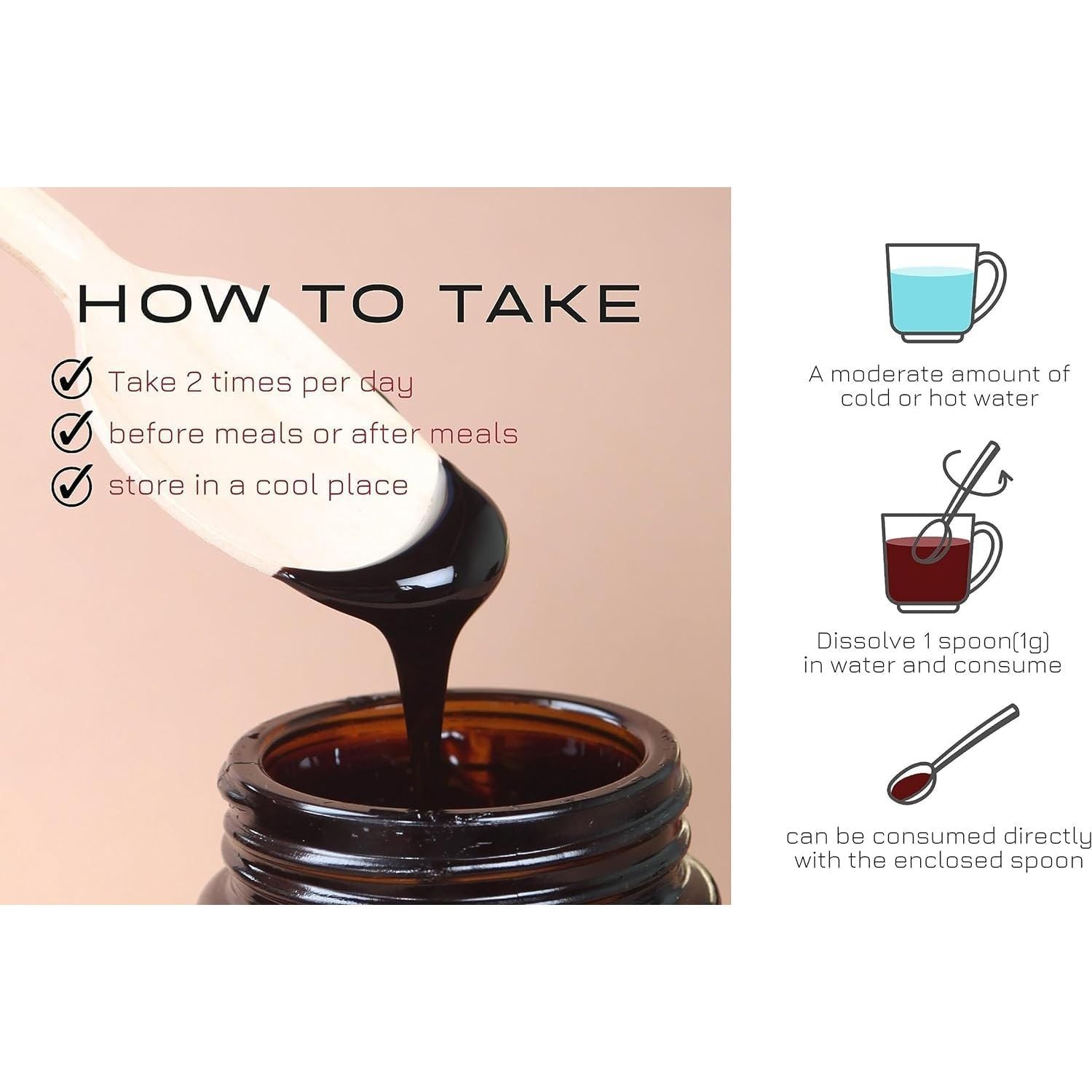 HOW TO TAKE

✓ Take 2 times per day
✓ before meals or after meals
✓ store in a cool place

A moderate amount of cold or hot water

Dissolve 1 spoon(1g) in water and consume

can be consumed directly with the enclosed spoon