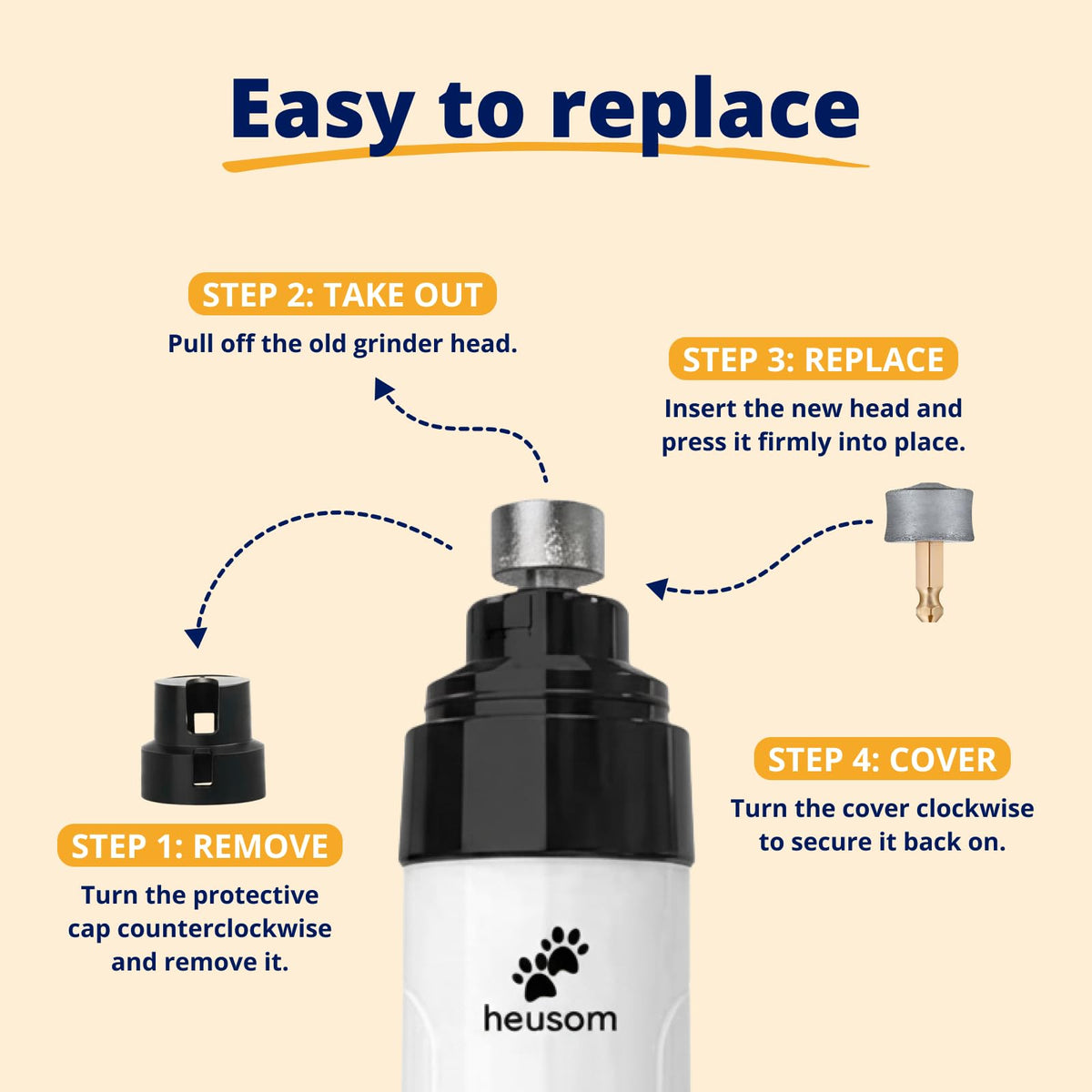 Easy to replace

STEP 2: TAKE OUT
Pull off the old grinder head.

STEP 3: REPLACE
Insert the new head and press it firmly into place.

STEP 1: REMOVE
Turn the protective cap counterclockwise and remove it.

STEP 4: COVER
Turn the cover clockwise to secure it back on.

heusom