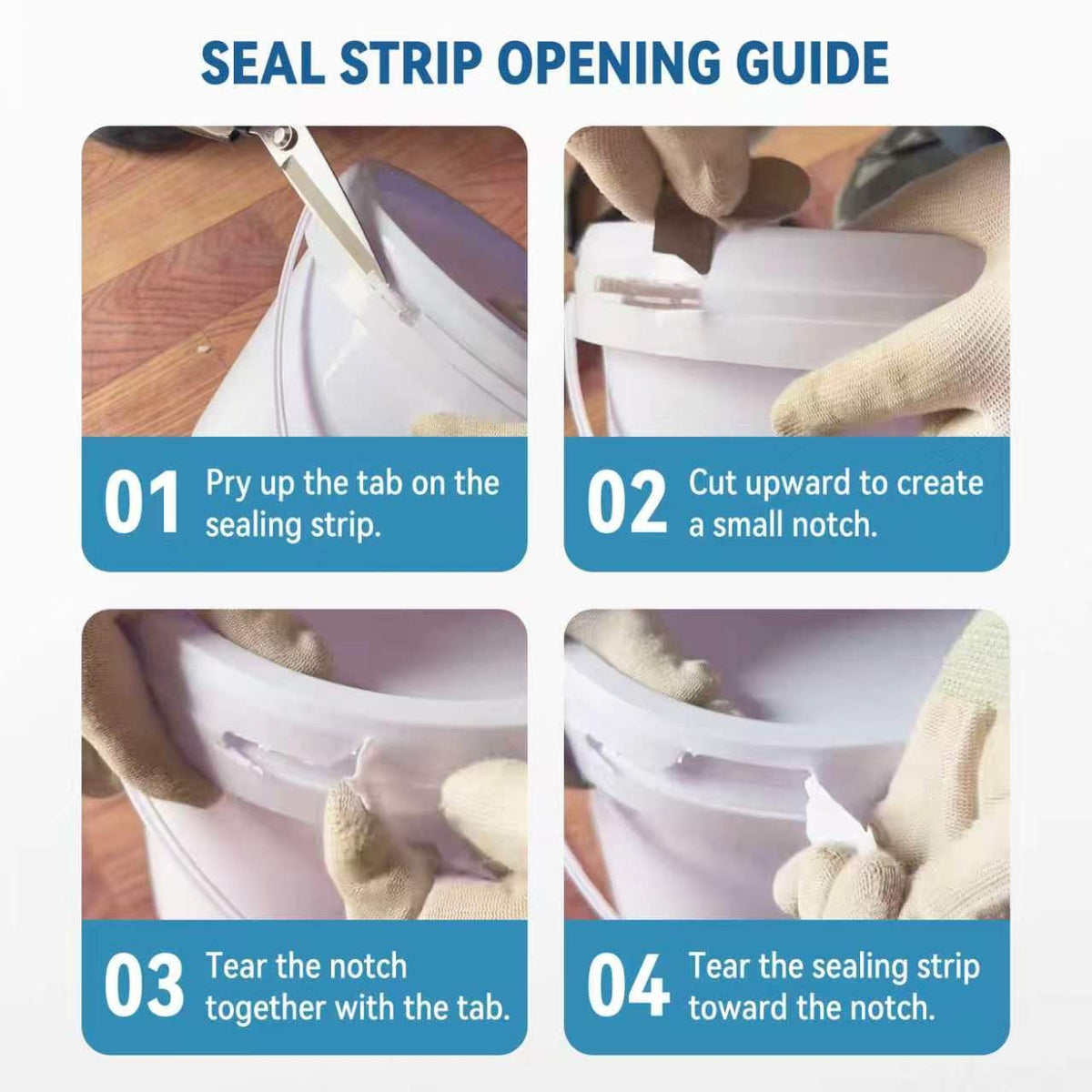 SEAL STRIP OPENING GUIDE

01 Pry up the tab on the sealing strip.

02 Cut upward to create a small notch.

03 Tear the notch together with the tab.

04 Tear the sealing strip toward the notch.