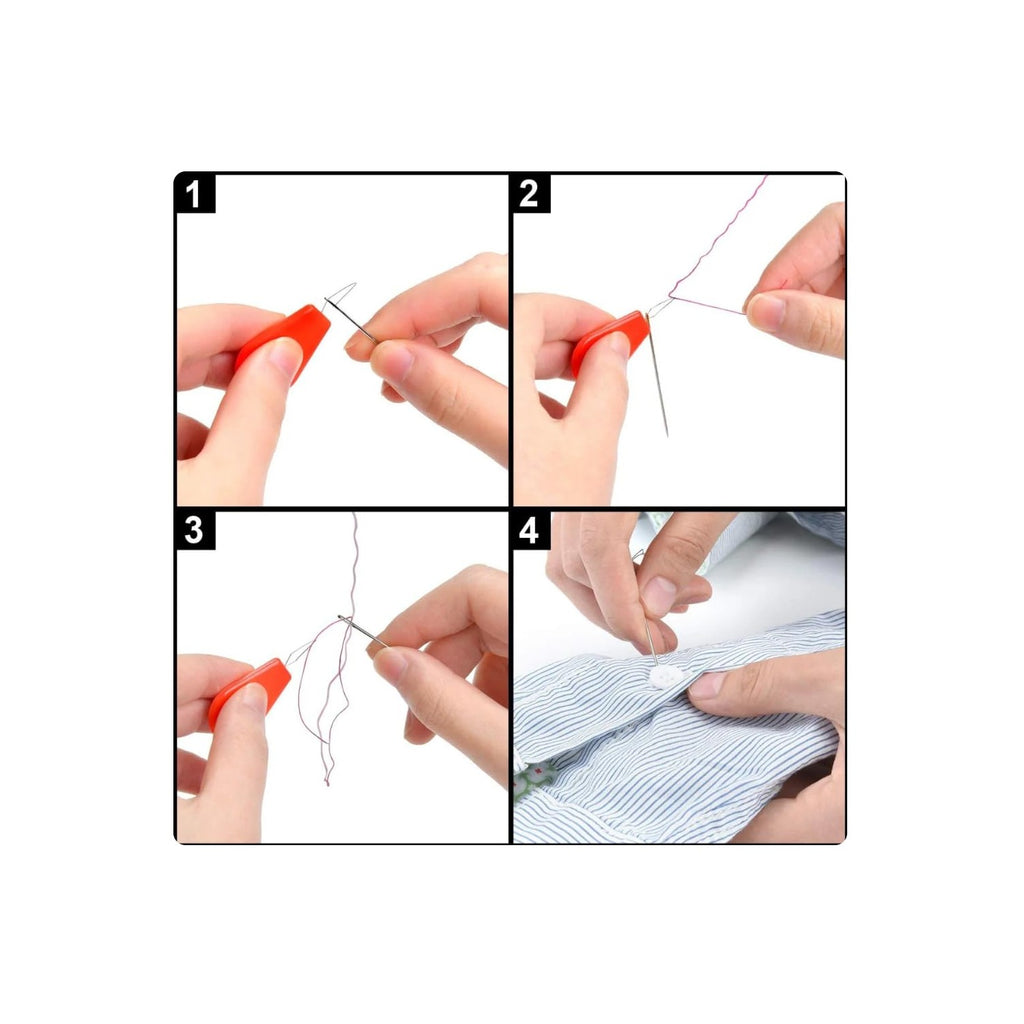 1

2

3

4