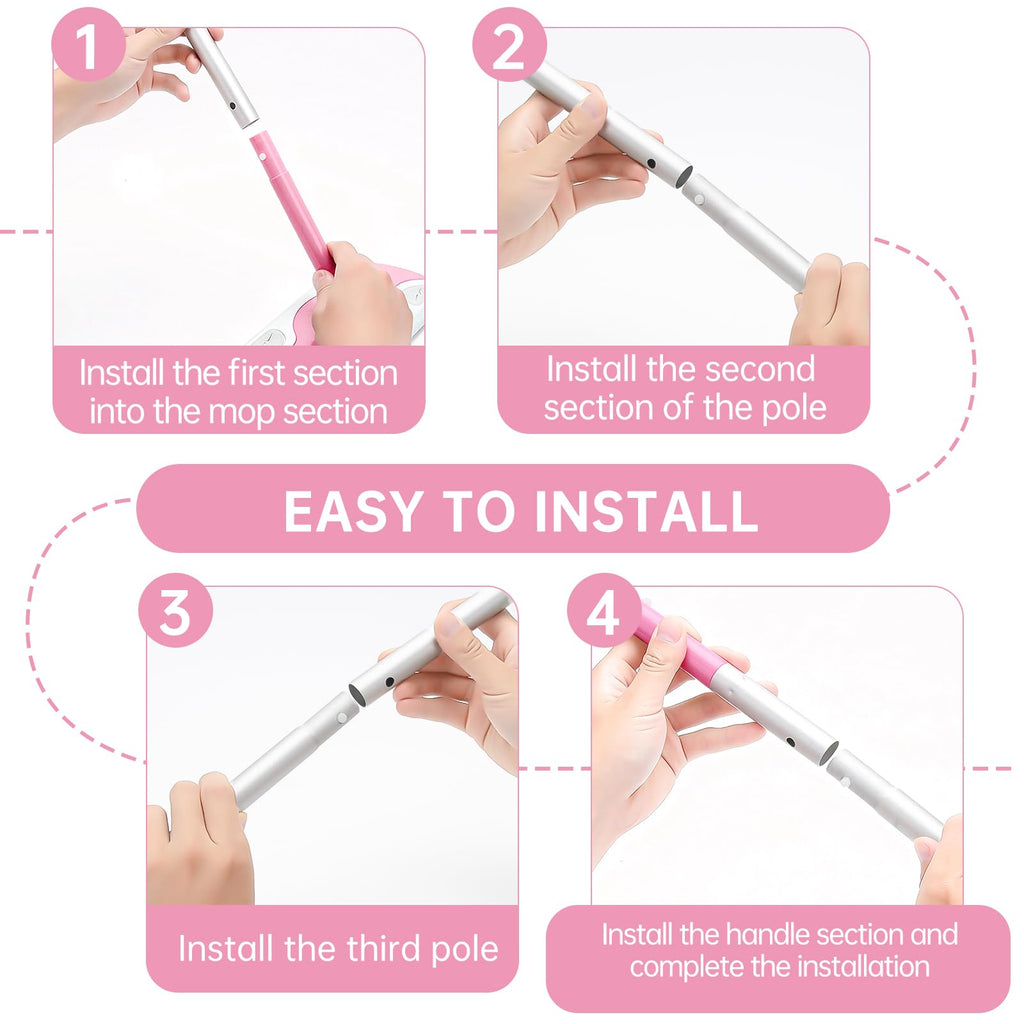 1

Install the first section into the mop section

2

Install the second section of the pole

EASY TO INSTALL

3

Install the third pole

4

Install the handle section and complete the installation