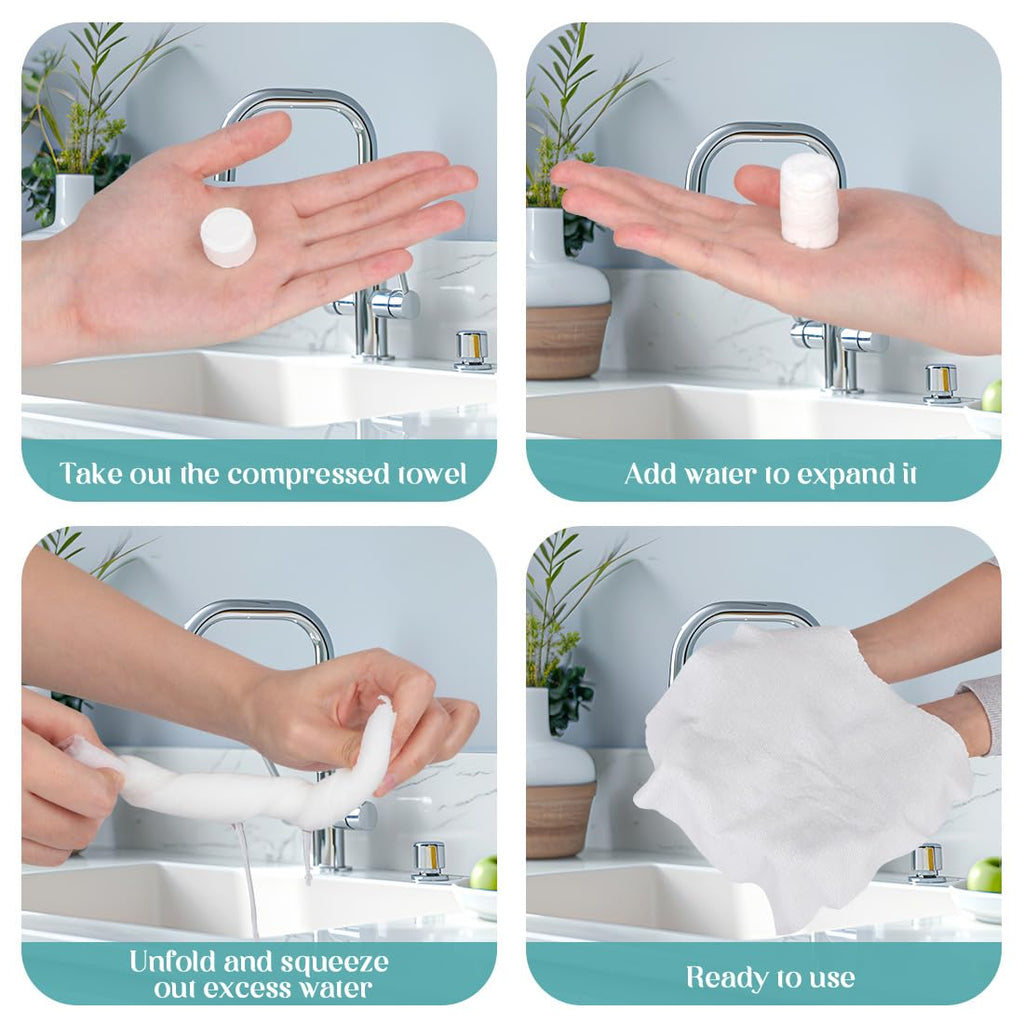 Take out the compressed towel

Add water to expand it

Unfold and squeeze out excess water

Ready to use