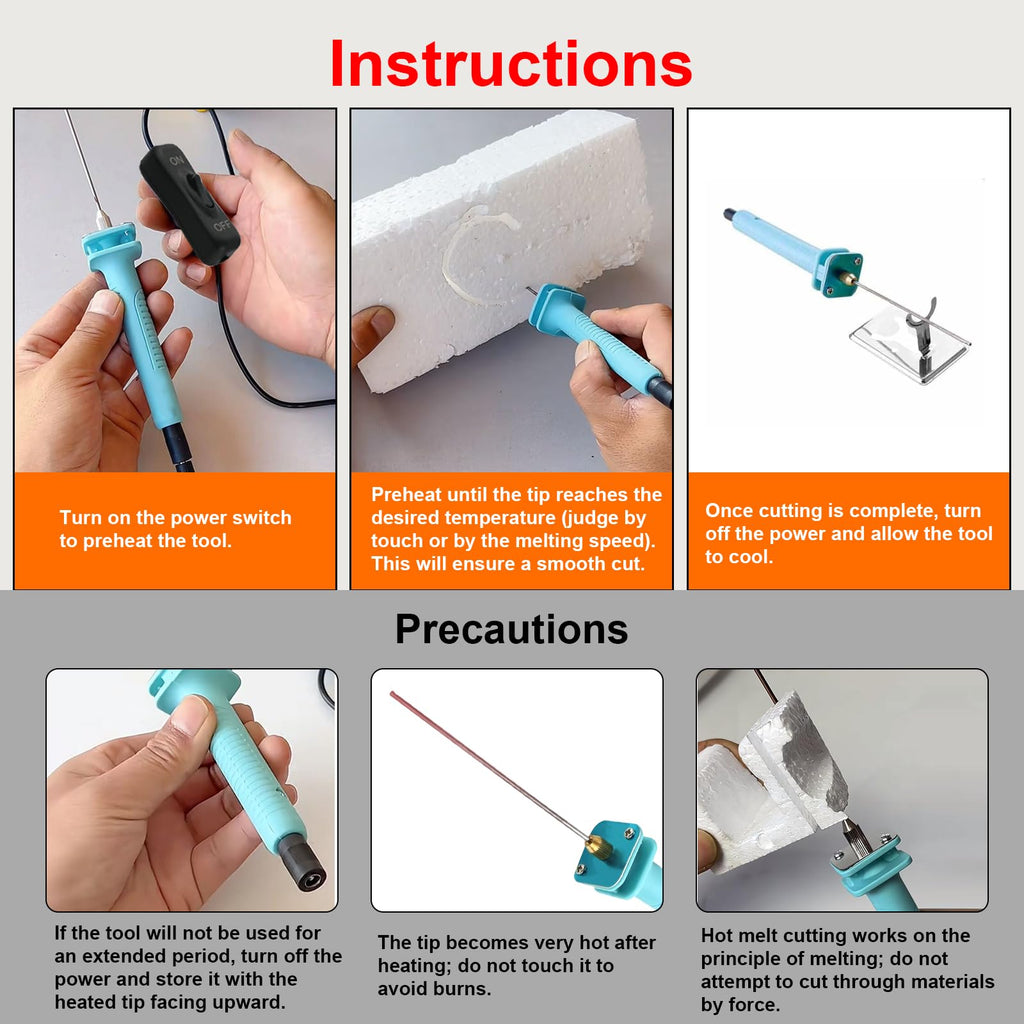 Instructions

ON
OFF

Turn on the power switch to preheat the tool.

Preheat until the tip reaches the desired temperature (judge by touch or by the melting speed). This will ensure a smooth cut.

Once cutting is complete, turn off the power and allow the tool to cool.

Precautions

If the tool will not be used for an extended period, turn off the power and store it with the heated tip facing upward.

The tip becomes very hot after heating; do not touch it to avoid burns.

Hot melt cutting works on the principle of melting; do not attempt to cut through materials by force.