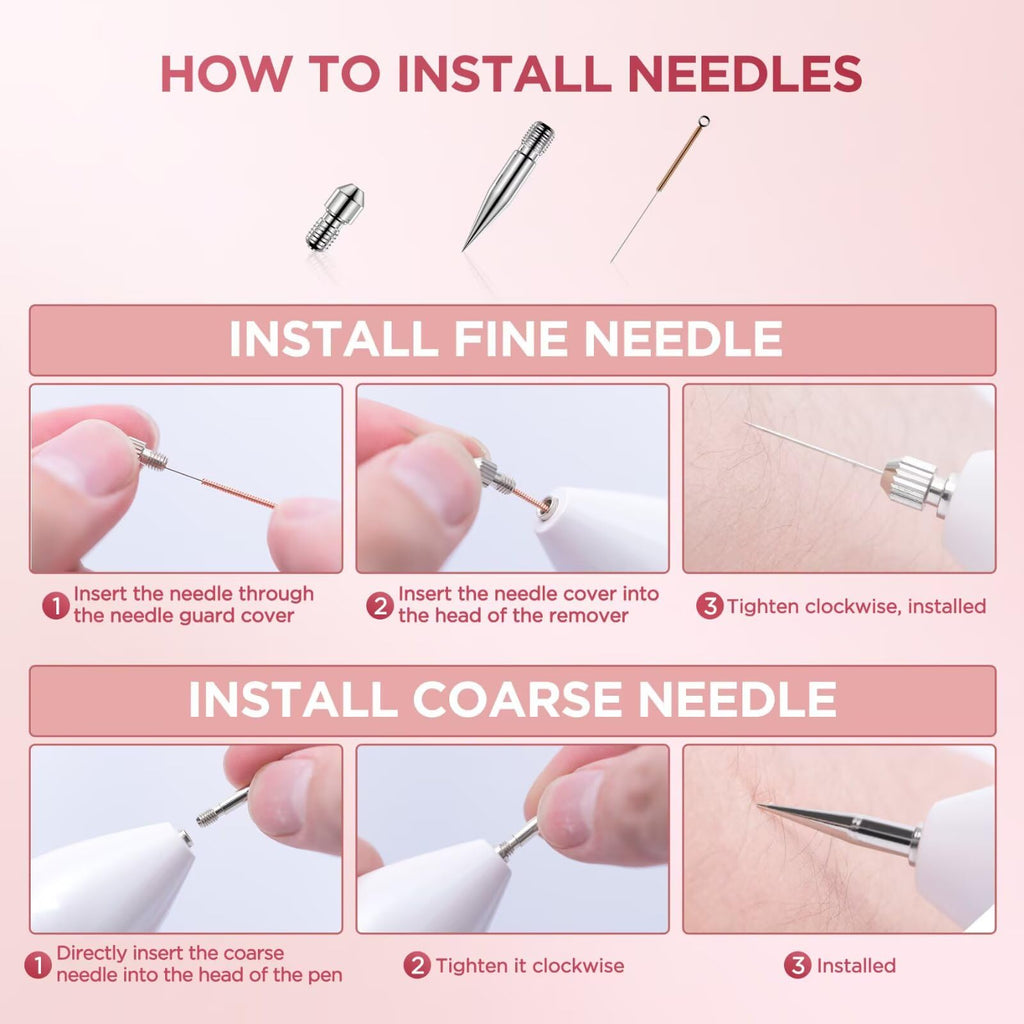 HOW TO INSTALL NEEDLES

INSTALL FINE NEEDLE

1 Insert the needle through the needle guard cover

2 Insert the needle cover into the head of the remover

3 Tighten clockwise, installed

INSTALL COARSE NEEDLE

1 Directly insert the coarse needle into the head of the pen

2 Tighten it clockwise

3 Installed