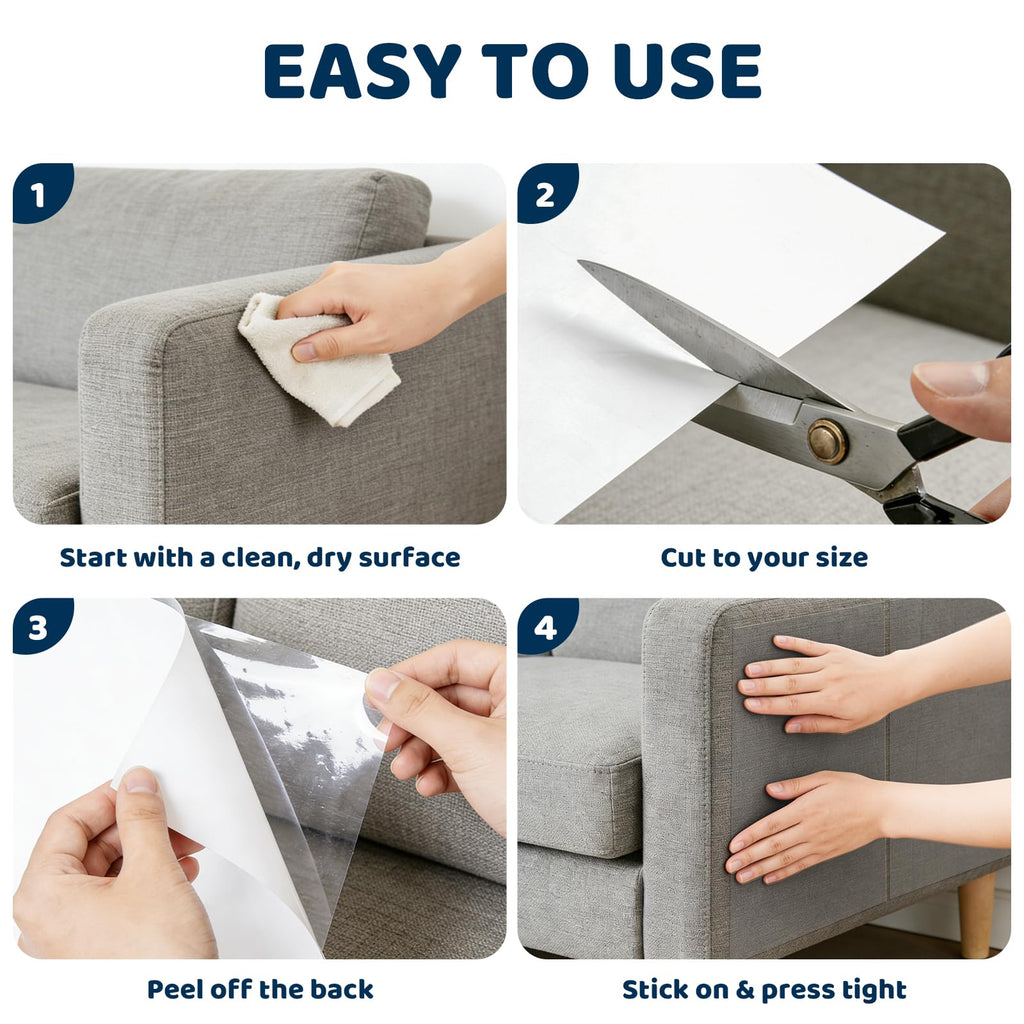 EASY TO USE

1

Start with a clean, dry surface

2

Cut to your size

3

Peel off the back

4

Stick on & press tight