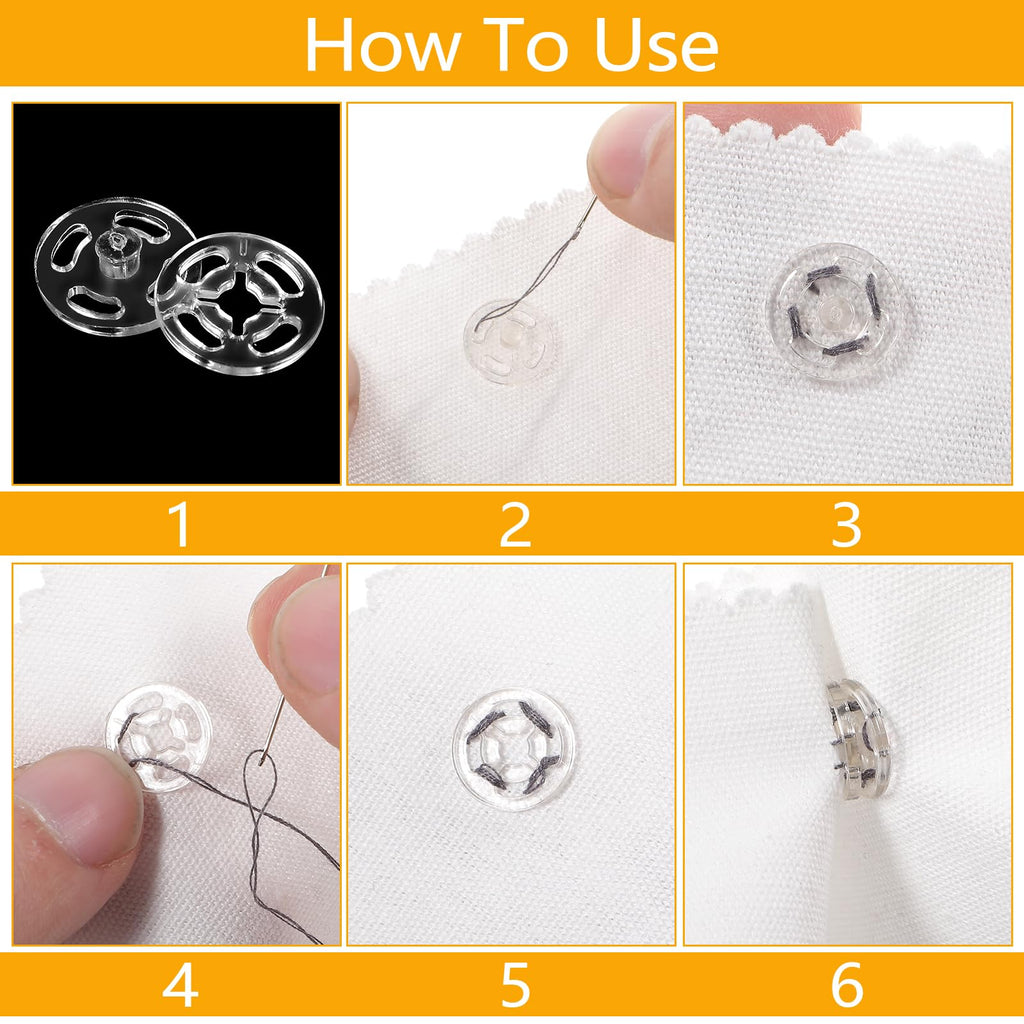 How To Use

1

2

3

4

5

6