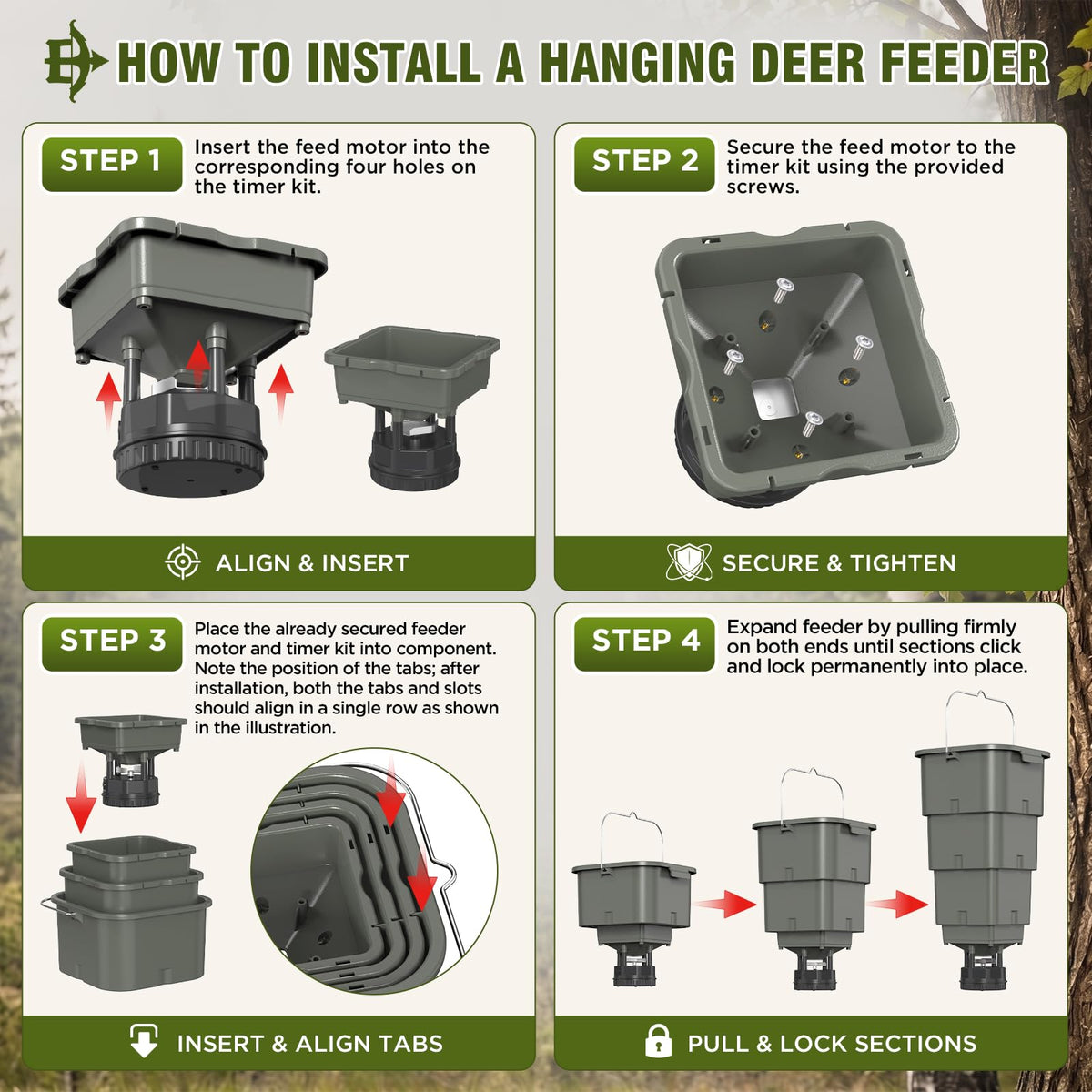 HOW TO INSTALL A HANGING DEER FEEDER

STEP 1
Insert the feed motor into the corresponding four holes on the timer kit.

ALIGN & INSERT

STEP 2
Secure the feed motor to the timer kit using the provided screws.

SECURE & TIGHTEN

STEP 3
Place the already secured feeder motor and timer kit into component. Note the position of the tabs; after installation, both the tabs and slots should align in a single row as shown in the illustration.

INSERT & ALIGN TABS

STEP 4
Expand feeder by pulling firmly on both ends until sections click and lock permanently into place.

PULL & LOCK SECTIONS