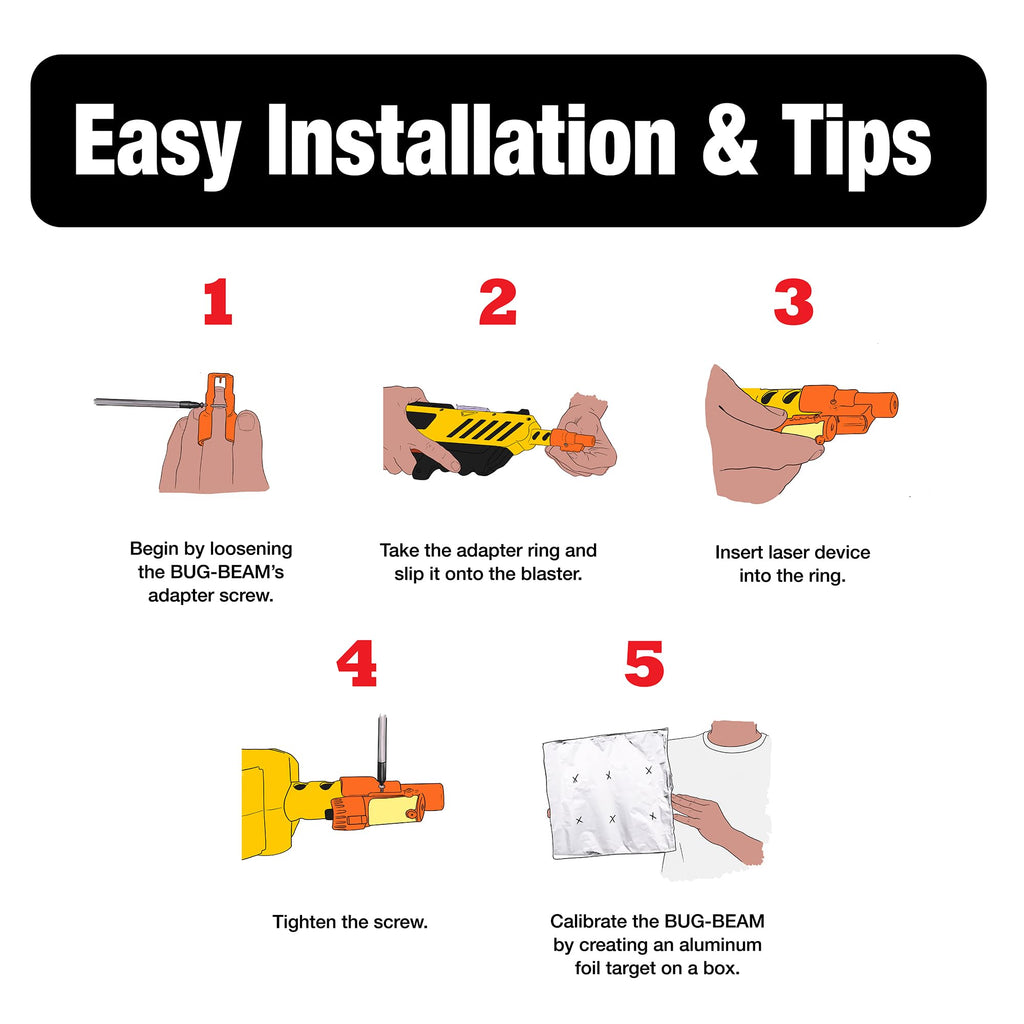 Easy Installation & Tips

1

Begin by loosening the BUG-BEAM's adapter screw.

2

Take the adapter ring and slip it onto the blaster.

3

Insert laser device into the ring.

4

Tighten the screw.

5

Calibrate the BUG-BEAM by creating an aluminum foil target on a box.