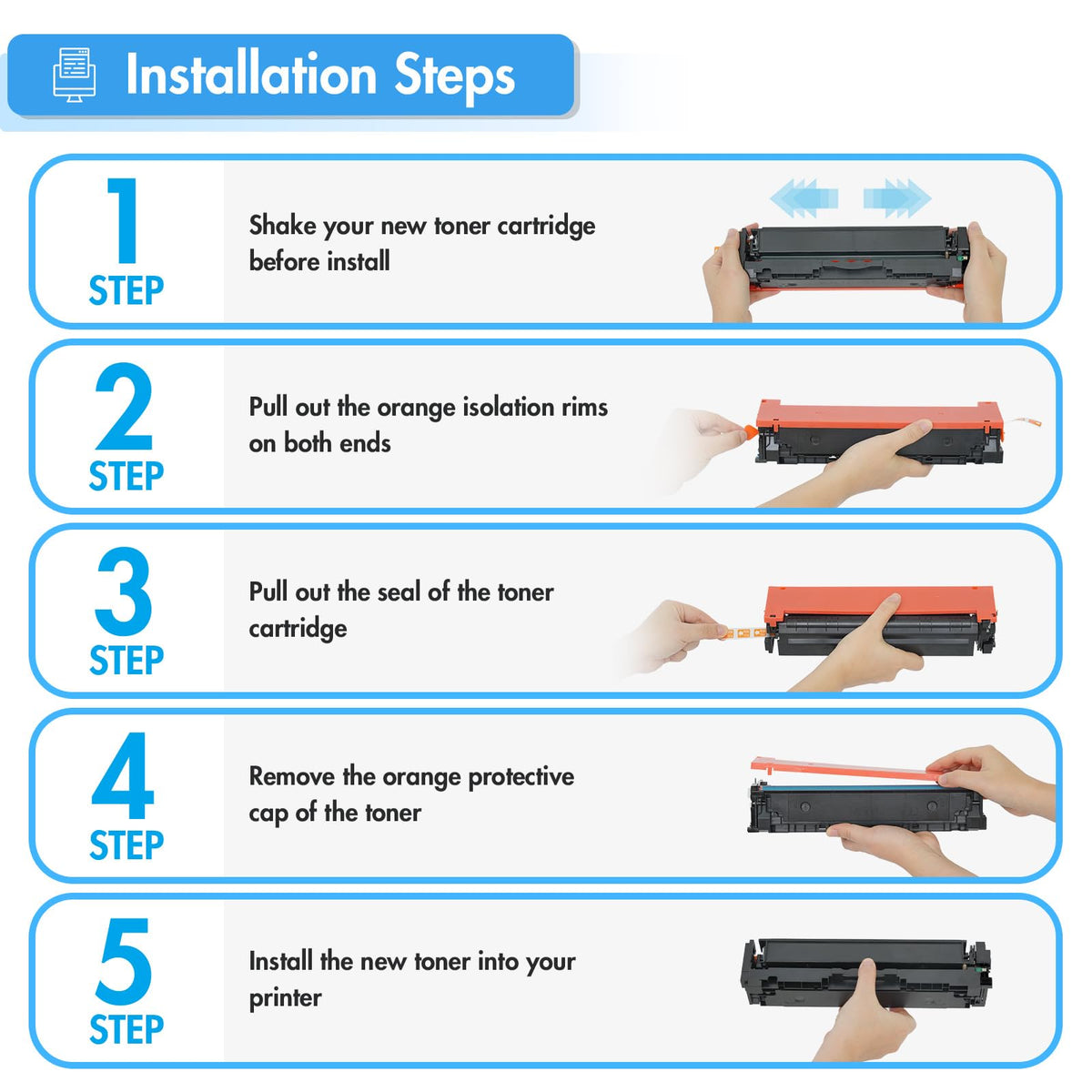 Installation Steps

1
STEP
Shake your new toner cartridge before install

2
STEP
Pull out the orange isolation rims on both ends

3
STEP
Pull out the seal of the toner cartridge

4
STEP
Remove the orange protective cap of the toner

5
STEP
Install the new toner into your printer