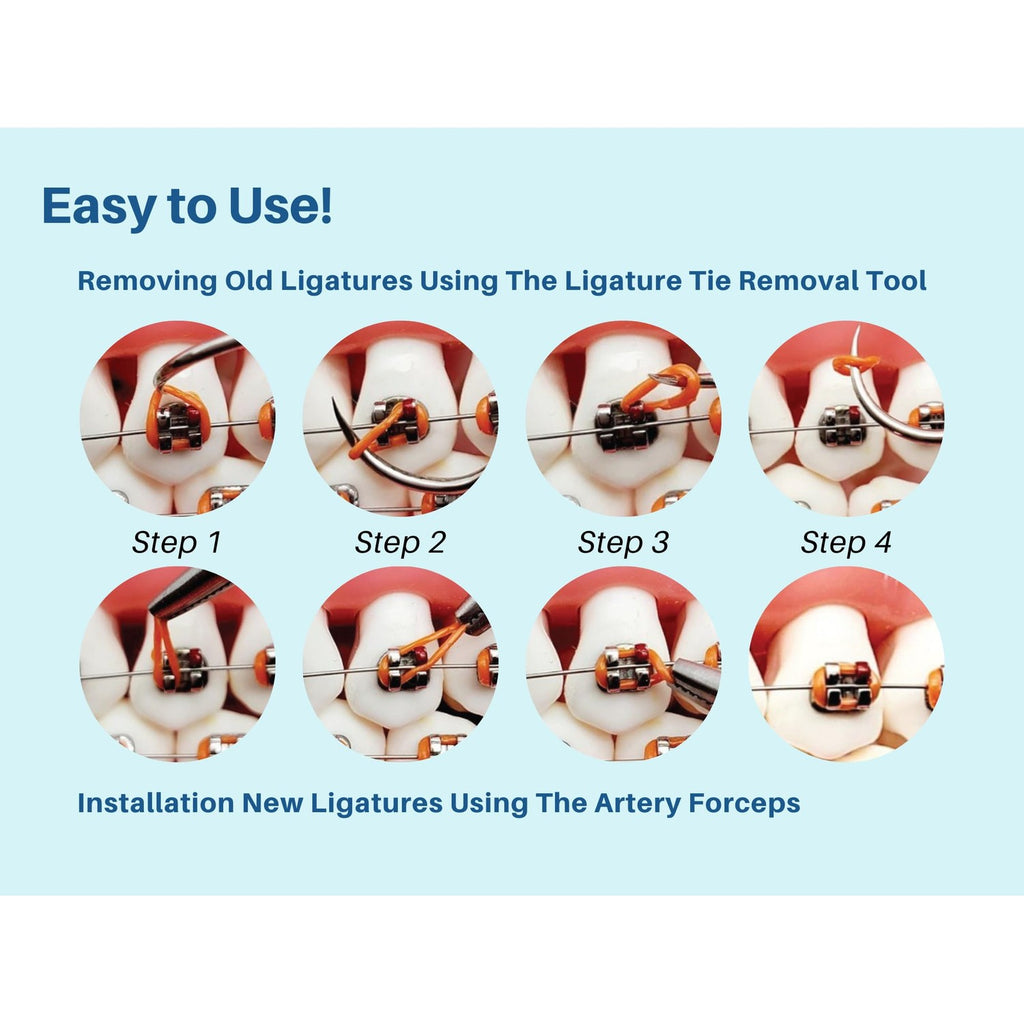 Easy to Use!

Removing Old Ligatures Using The Ligature Tie Removal Tool

Step 1

Step 2

Step 3

Step 4

Installation New Ligatures Using The Artery Forceps