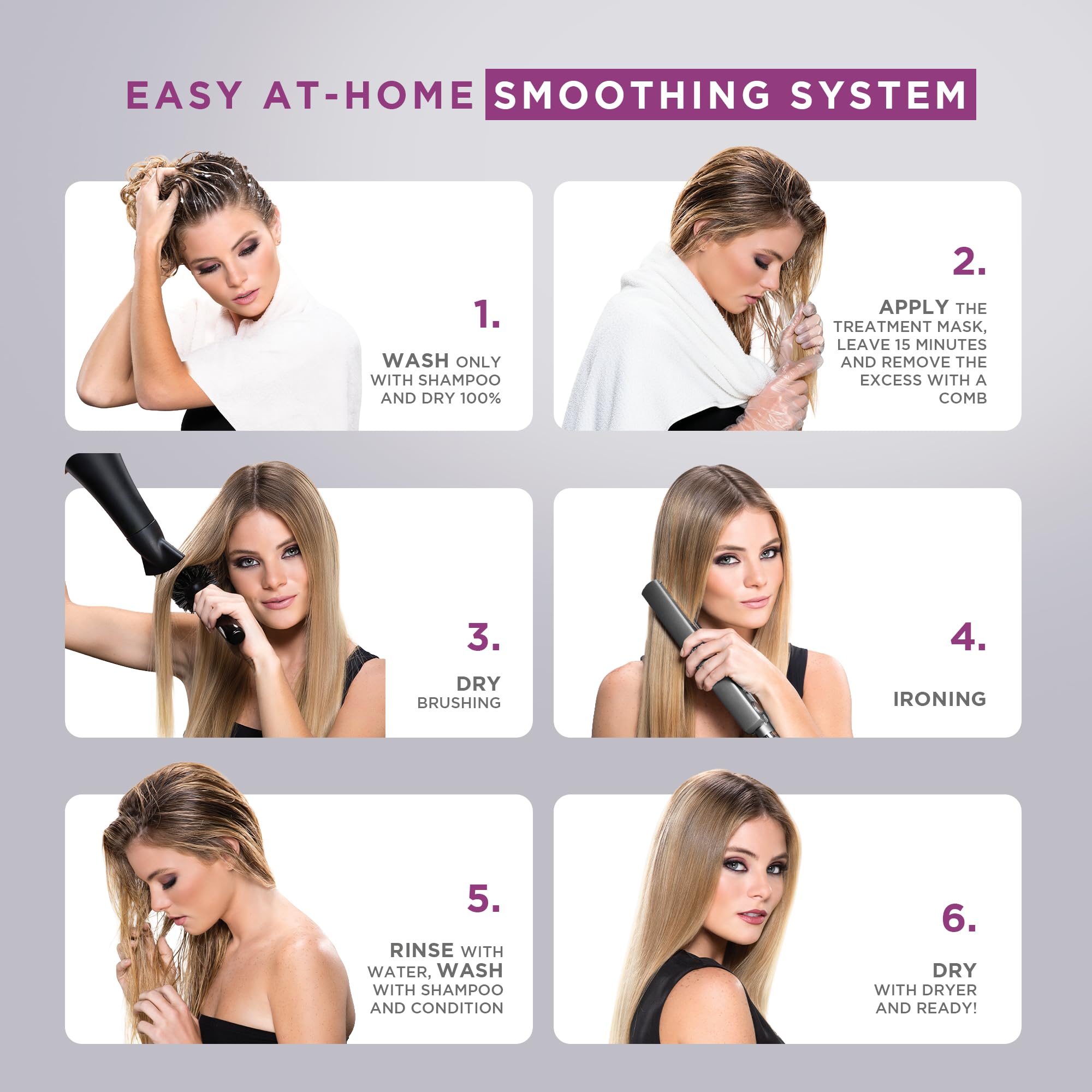 EASY AT-HOME SMOOTHING SYSTEM

1.

WASH ONLY WITH SHAMPOO AND DRY 100%

2.

APPLY THE TREATMENT MASK, LEAVE 15 MINUTES AND REMOVE THE EXCESS WITH A COMB

3.

DRY BRUSHING

4.

IRONING

5.

RINSE WITH WATER, WASH WITH SHAMPOO AND CONDITION

6.

DRY WITH DRYER AND READY!