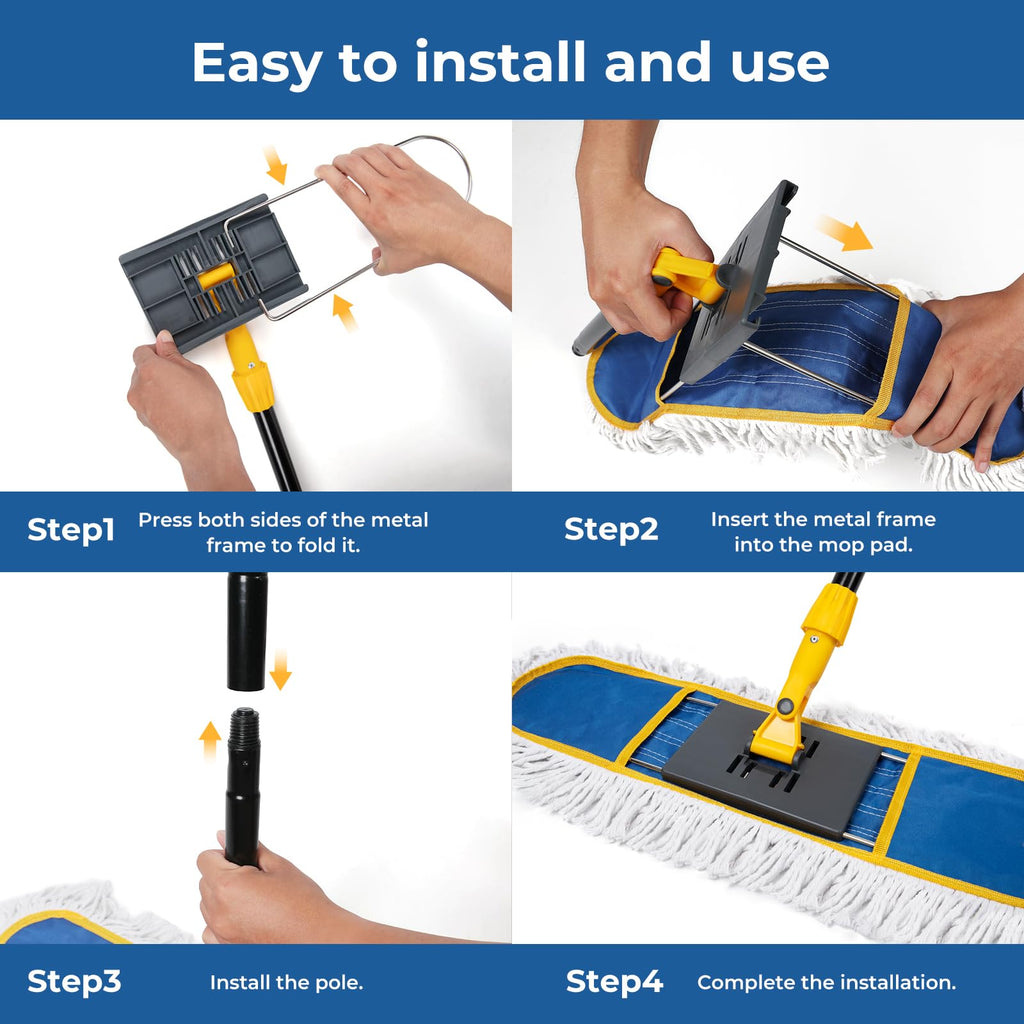 Easy to install and use

Step1 Press both sides of the metal frame to fold it.

Step2 Insert the metal frame into the mop pad.

Step3 Install the pole.

Step4 Complete the installation.