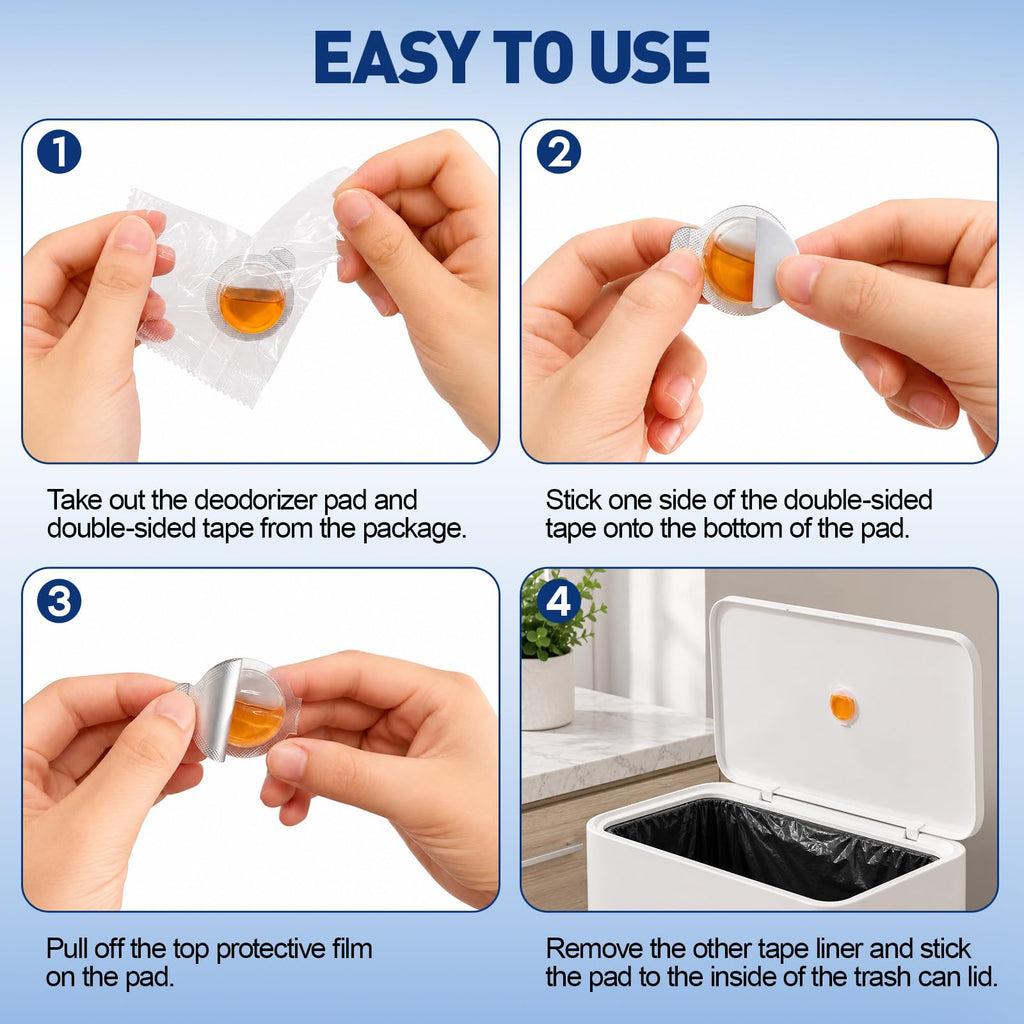 EASY TO USE

1

Take out the deodorizer pad and double-sided tape from the package.

2

Stick one side of the double-sided tape onto the bottom of the pad.

3

Pull off the top protective film on the pad.

4

Remove the other tape liner and stick the pad to the inside of the trash can lid.