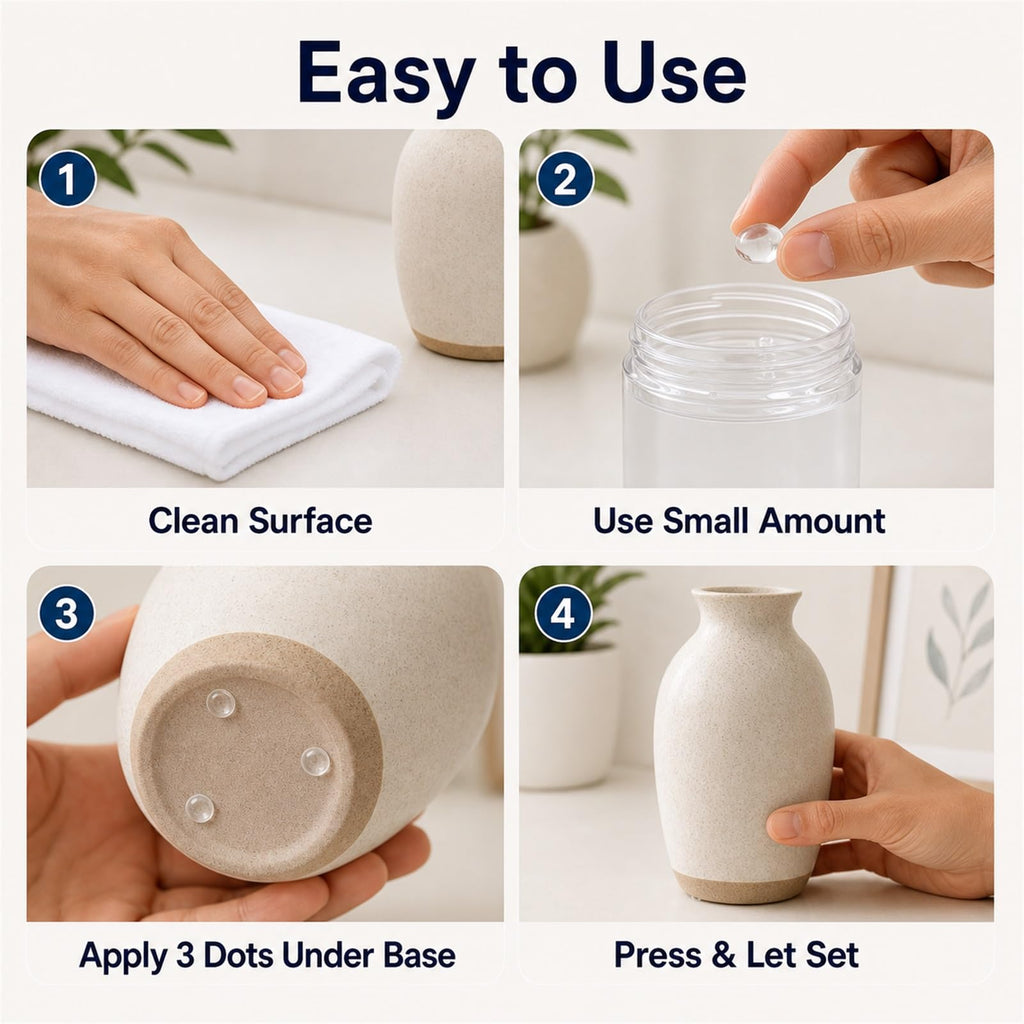 Easy to Use

1

Clean Surface

2

Use Small Amount

3

Apply 3 Dots Under Base

4

Press & Let Set