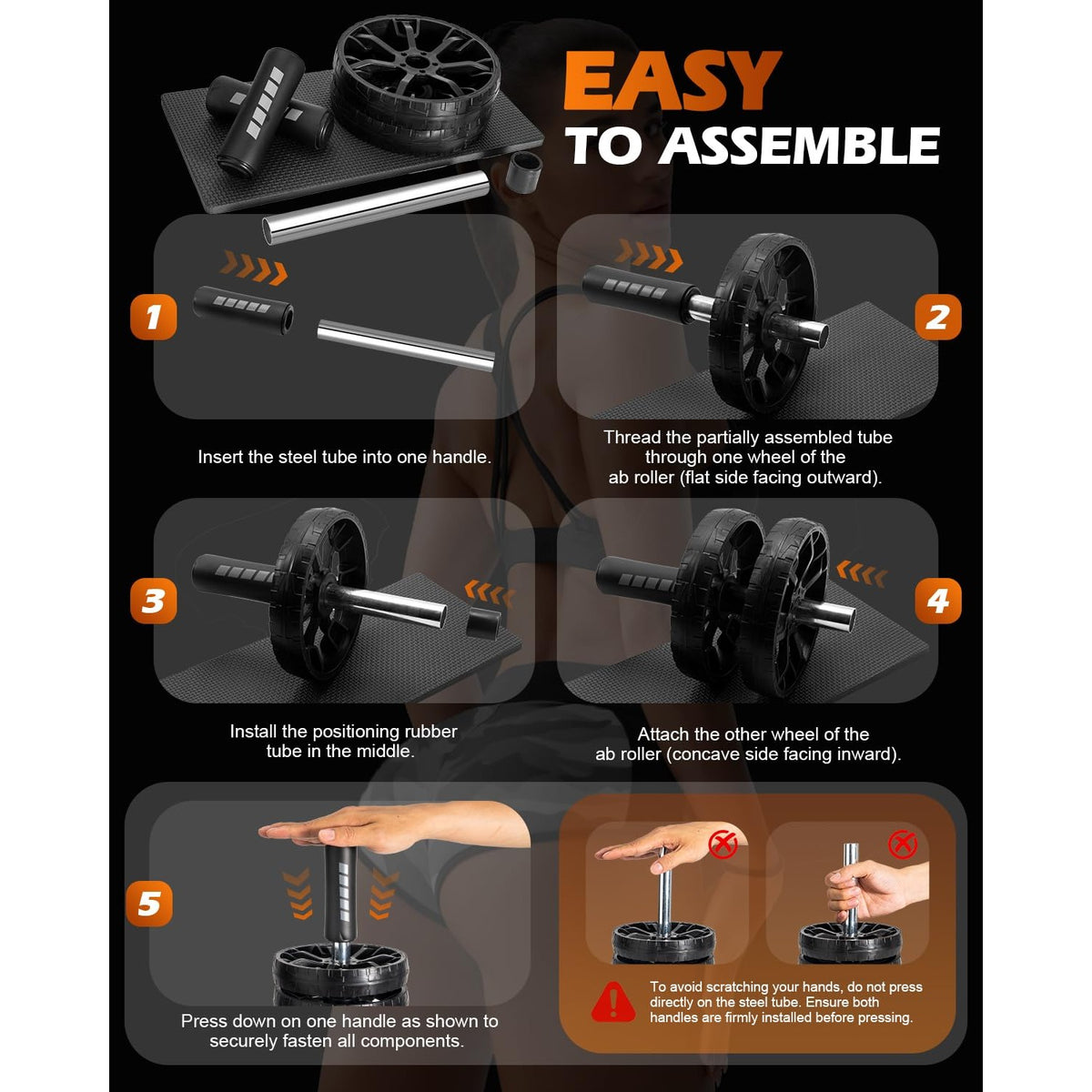 EASY
TO ASSEMBLE

1

Insert the steel tube into one handle.

2

Thread the partially assembled tube through one wheel of the ab roller (flat side facing outward).

3

Install the positioning rubber tube in the middle.

4

Attach the other wheel of the ab roller (concave side facing inward).

5

Press down on one handle as shown to securely fasten all components.

To avoid scratching your hands, do not press directly on the steel tube. Ensure both handles are firmly installed before pressing.