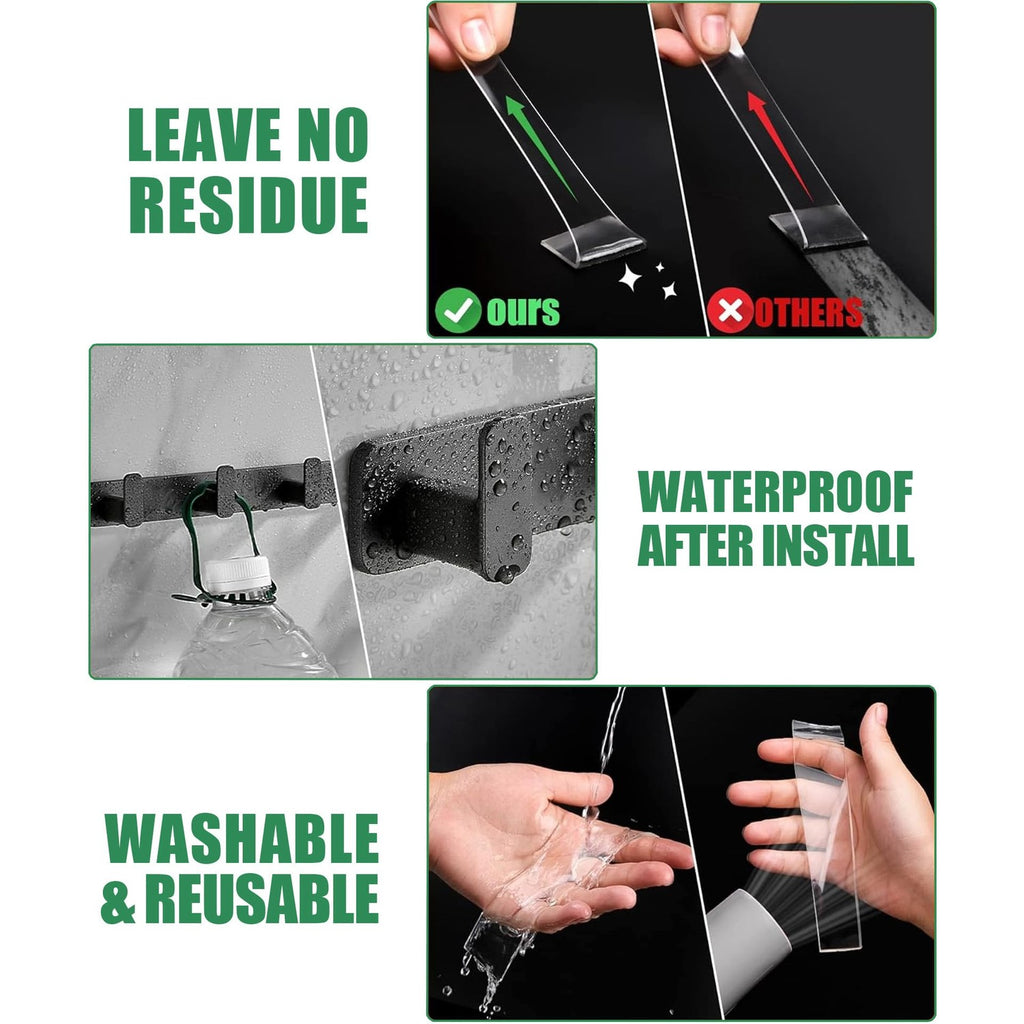 LEAVE NO RESIDUE

OURS

OTHERS

WATERPROOF AFTER INSTALL

WASHABLE & REUSABLE