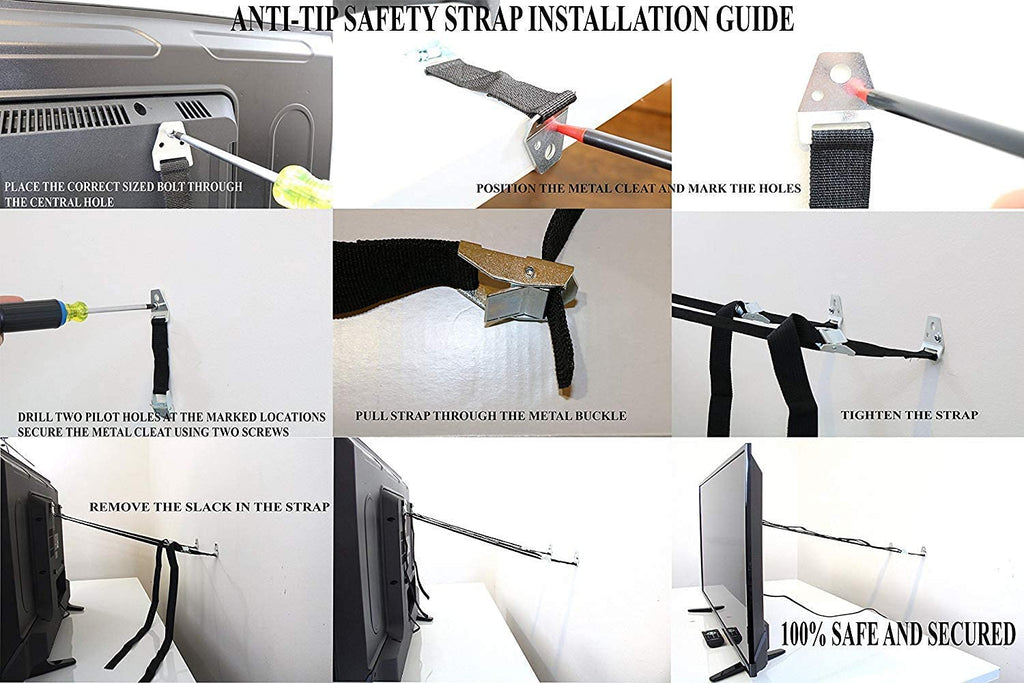 ANTI-TIP SAFETY STRAP INSTALLATION GUIDE

PLACE THE CORRECT SIZED BOLT THROUGH THE CENTRAL HOLE

POSITION THE METAL CLEAT AND MARK THE HOLES

DRILL TWO PILOT HOLES AT THE MARKED LOCATIONS SECURE THE METAL CLEAT USING TWO SCREWS

PULL STRAP THROUGH THE METAL BUCKLE

TIGHTEN THE STRAP

REMOVE THE SLACK IN THE STRAP

100% SAFE AND SECURED