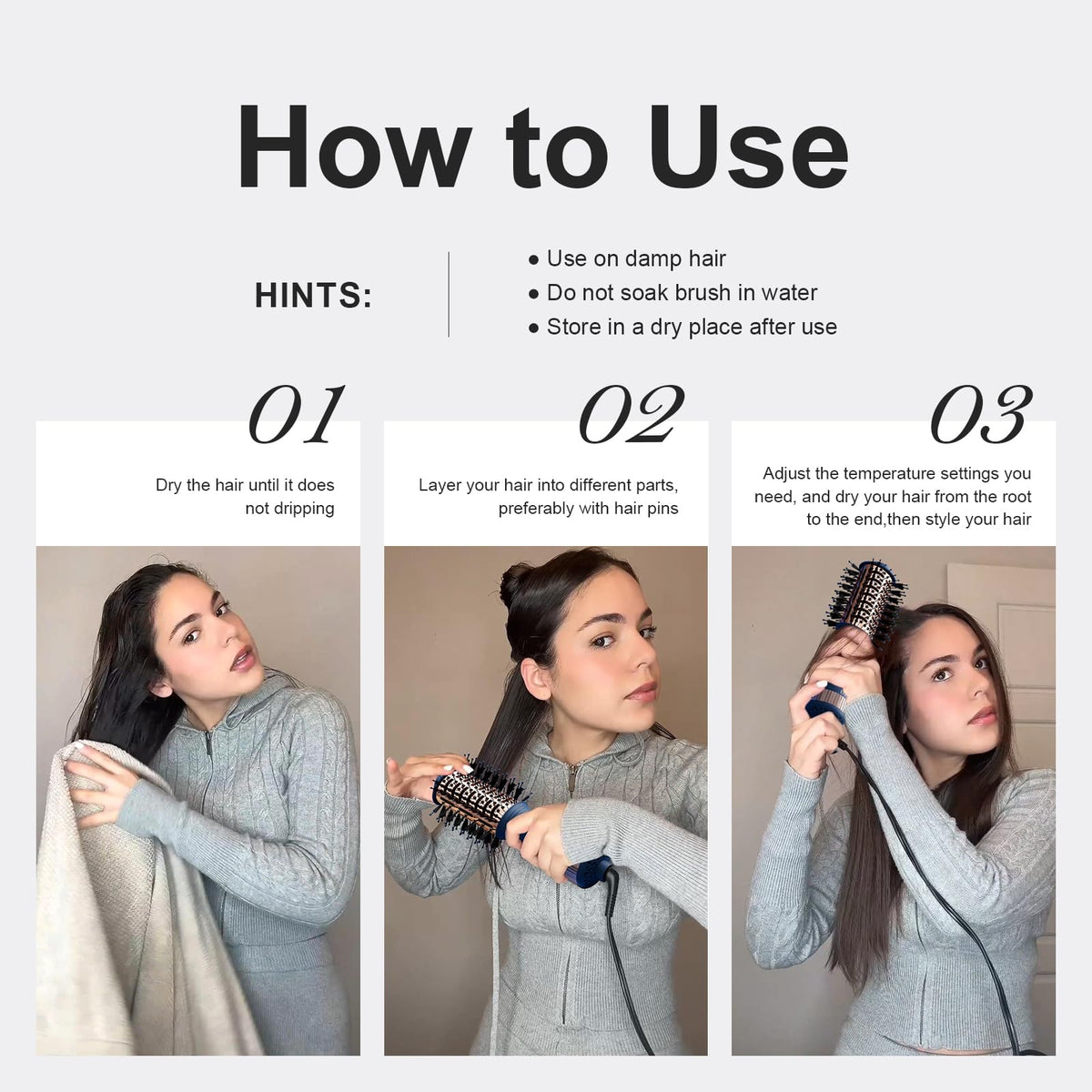 How to Use

HINTS:

● Use on damp hair
● Do not soak brush in water
● Store in a dry place after use

01

Dry the hair until it does not dripping

02

Layer your hair into different parts, preferably with hair pins

03

Adjust the temperature settings you need, and dry your hair from the root to the end,then style your hair