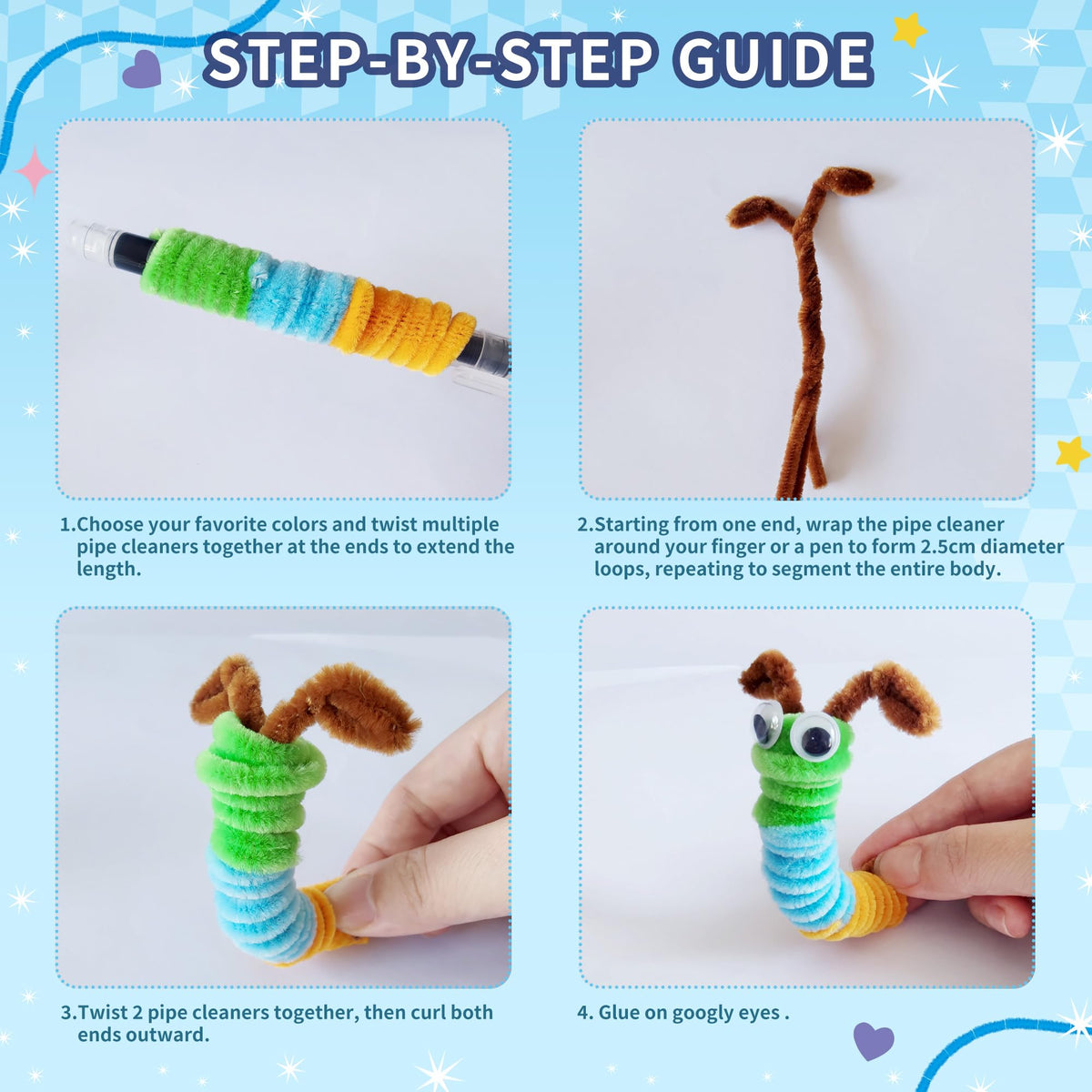 STEP-BY-STEP GUIDE

1.Choose your favorite colors and twist multiple pipe cleaners together at the ends to extend the length.

2.Starting from one end, wrap the pipe cleaner around your finger or a pen to form 2.5cm diameter loops, repeating to segment the entire body.

3.Twist 2 pipe cleaners together, then curl both ends outward.

4. Glue on googly eyes .