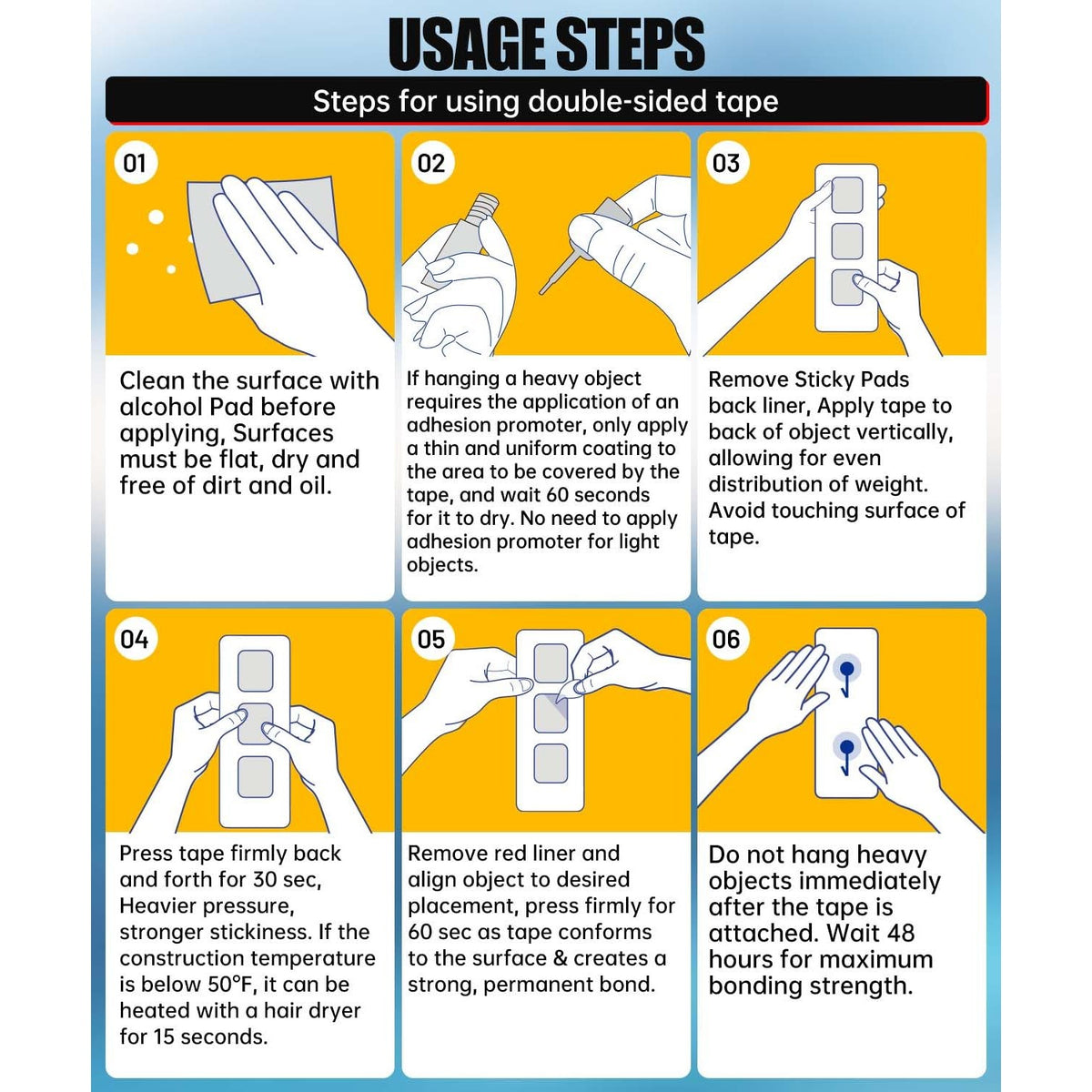 USAGE STEPS

Steps for using double-sided tape

01

Clean the surface with alcohol Pad before applying, Surfaces must be flat, dry and free of dirt and oil.

02

If hanging a heavy object requires the application of an adhesion promoter, only apply a thin and uniform coating to the area to be covered by the tape, and wait 60 seconds for it to dry. No need to apply adhesion promoter for light objects.

03

Remove Sticky Pads back liner, Apply tape to back of object vertically, allowing for even distribution of weight. Avoid touching surface of tape.

04

Press tape firmly back and forth for 30 sec, Heavier pressure, stronger stickiness. If the construction temperature is below 50°F, it can be heated with a hair dryer for 15 seconds.

05

Remove red liner and align object to desired placement, press firmly for 60 sec as tape conforms to the surface & creates a strong, permanent bond.

06

Do not hang heavy objects immediately after the tape is attached. Wait 48 hours for maximum bonding strength.