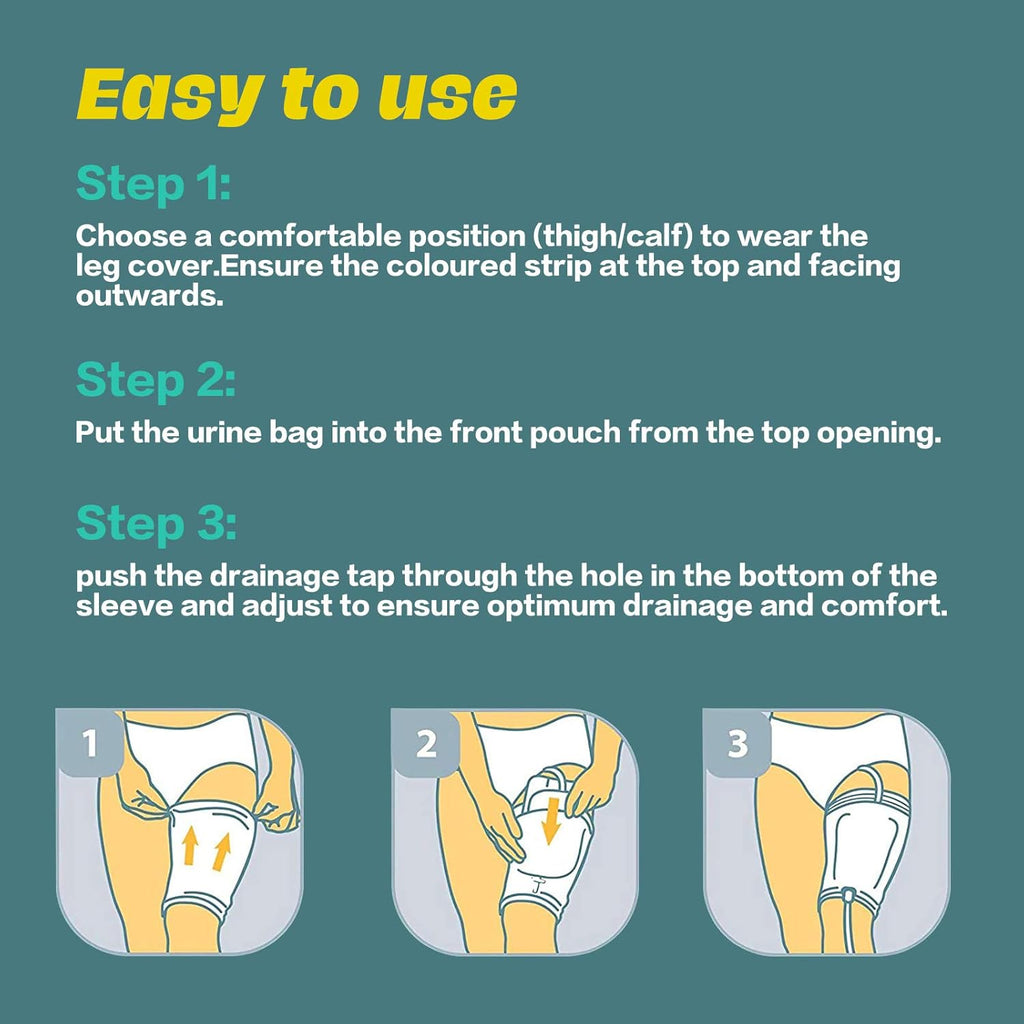 Easy to use

Step 1:

Choose a comfortable position (thigh/calf) to wear the leg cover.Ensure the coloured strip at the top and facing outwards.

Step 2:

Put the urine bag into the front pouch from the top opening.

Step 3:

push the drainage tap through the hole in the bottom of the sleeve and adjust to ensure optimum drainage and comfort.

1

2

3