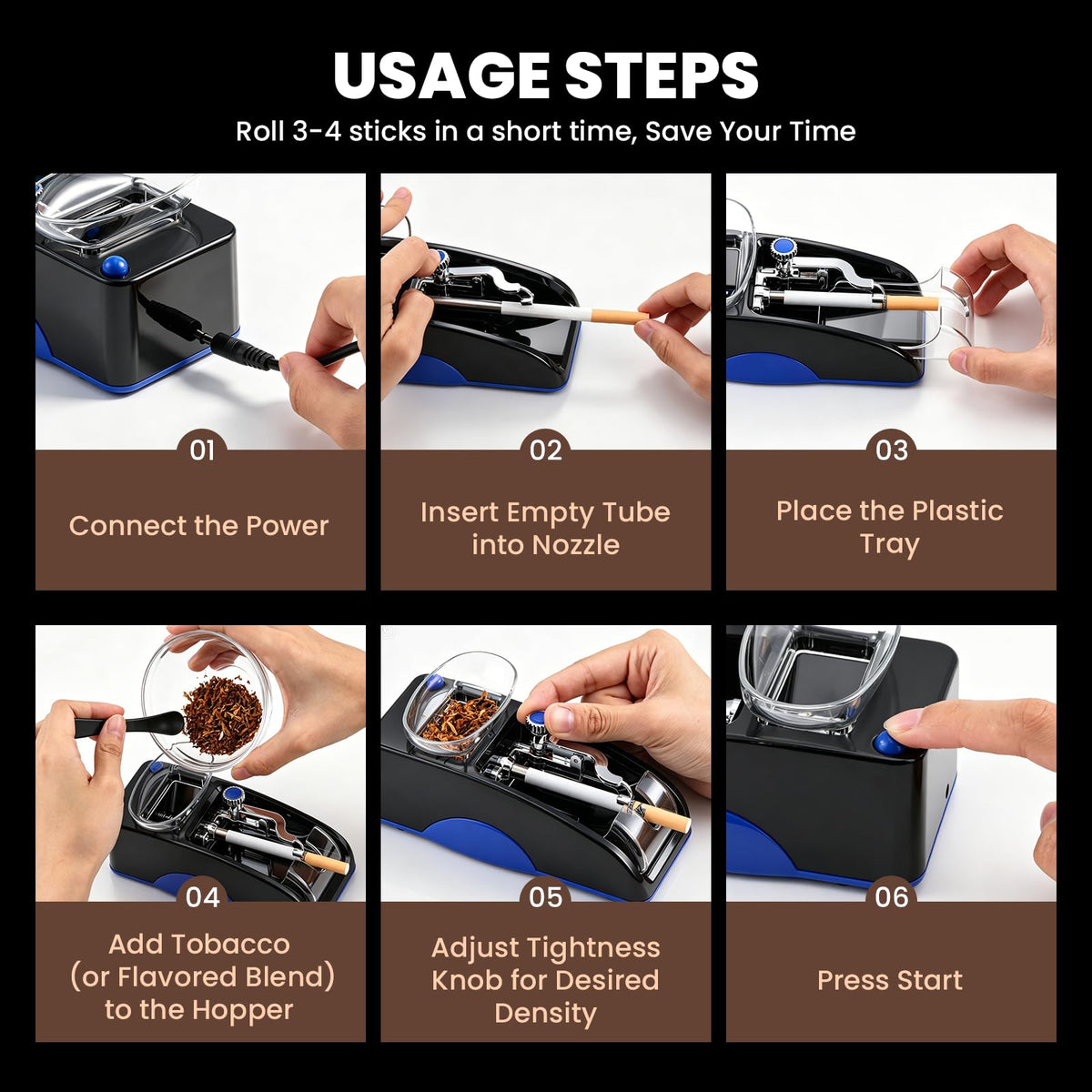 USAGE STEPS

Roll 3-4 sticks in a short time, Save Your Time

01

Connect the Power

02

Insert Empty Tube into Nozzle

03

Place the Plastic Tray

04

Add Tobacco (or Flavored Blend) to the Hopper

05

Adjust Tightness Knob for Desired Density

06

Press Start