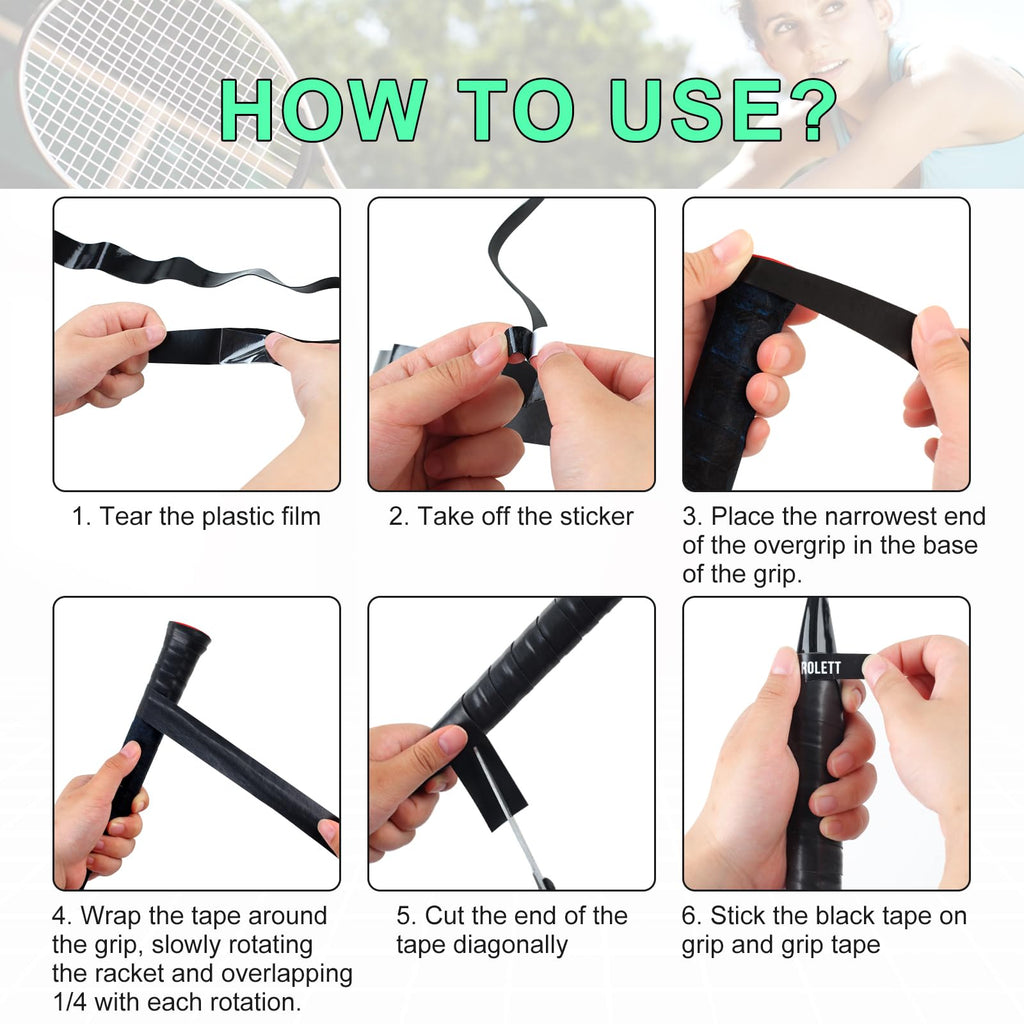 HOW TO USE?

1. Tear the plastic film

2. Take off the sticker

3. Place the narrowest end of the overgrip in the base of the grip.

4. Wrap the tape around the grip, slowly rotating the racket and overlapping 1/4 with each rotation.

5. Cut the end of the tape diagonally

ROLETT

6. Stick the black tape on grip and grip tape