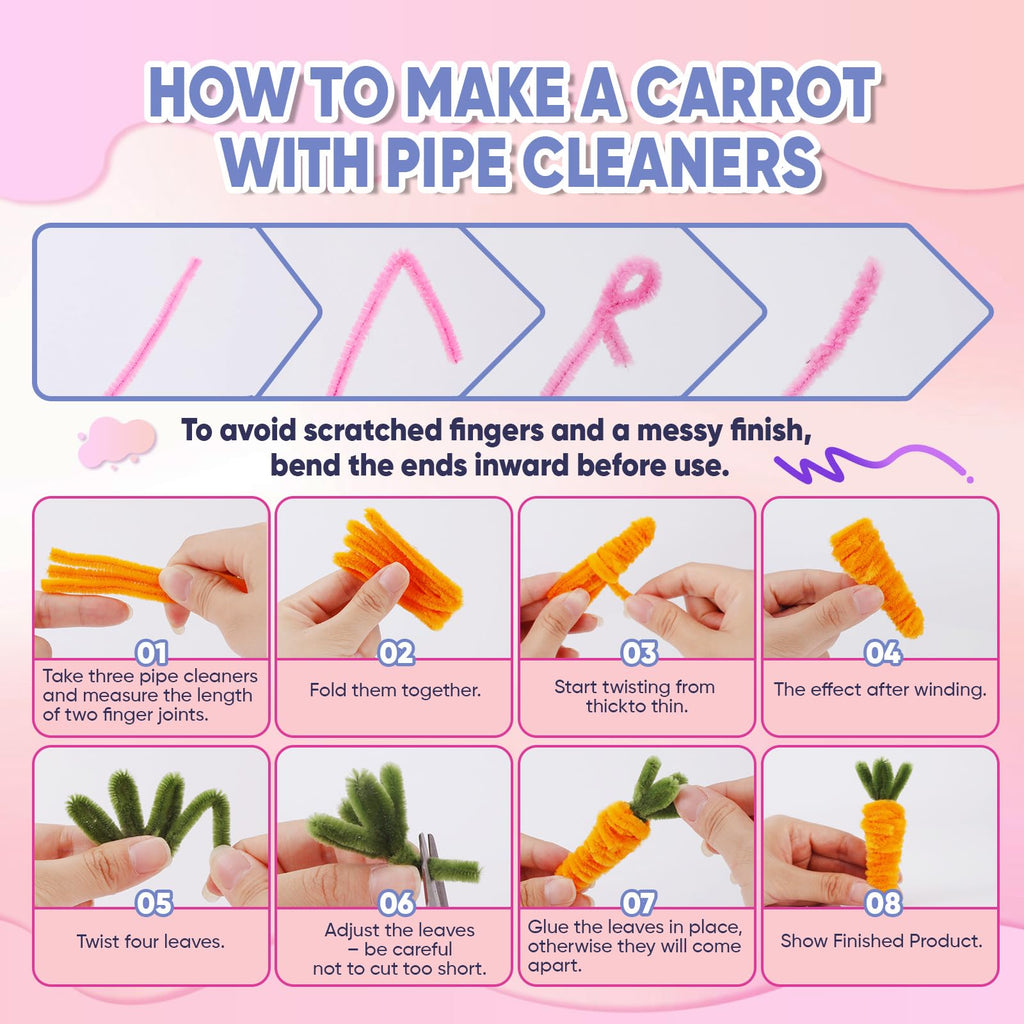 HOW TO MAKE A CARROT WITH PIPE CLEANERS

To avoid scratched fingers and a messy finish, bend the ends inward before use.

01
Take three pipe cleaners and measure the length of two finger joints.

02
Fold them together.

03
Start twisting from thickto thin.

04
The effect after winding.

05
Twist four leaves.

06
Adjust the leaves – be careful not to cut too short.

07
Glue the leaves in place, otherwise they will come apart.

08
Show Finished Product.