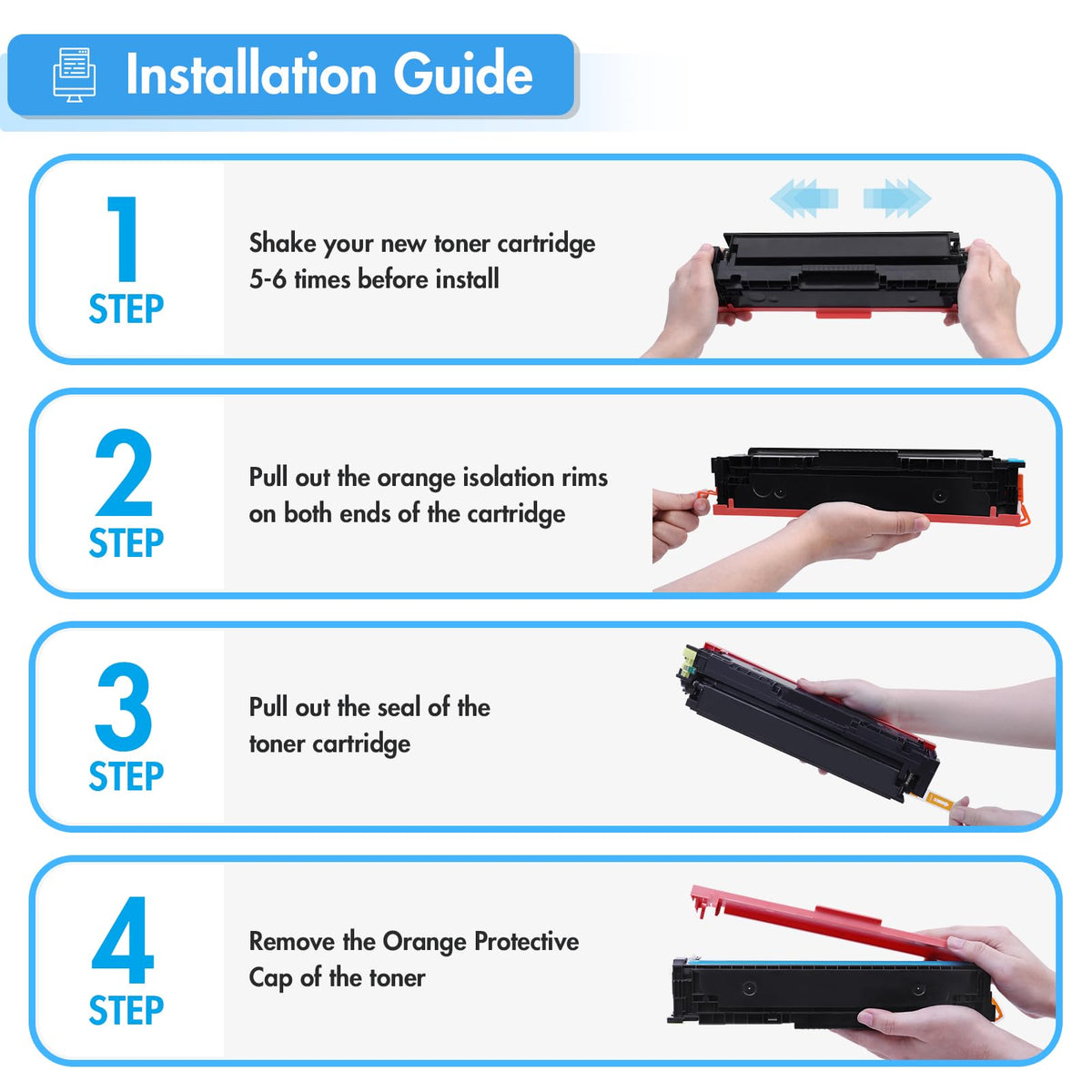 Installation Guide

1
STEP

Shake your new toner cartridge 5-6 times before install

2
STEP

Pull out the orange isolation rims on both ends of the cartridge

3
STEP

Pull out the seal of the toner cartridge

4
STEP

Remove the Orange Protective Cap of the toner