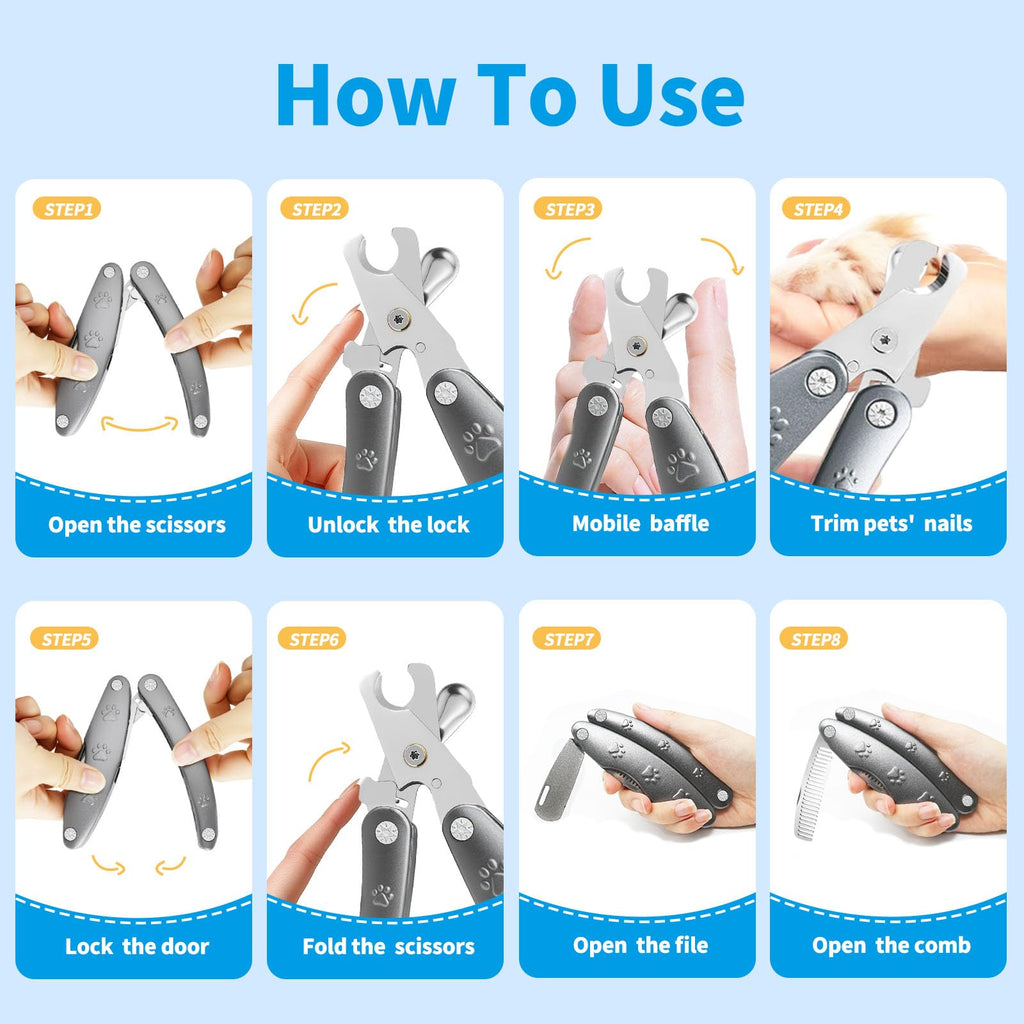 How To Use

STEP1
Open the scissors

STEP2
Unlock the lock

STEP3
Mobile baffle

STEP4
Trim pets' nails

STEP5
Lock the door

STEP6
Fold the scissors

STEP7
Open the file

STEP8
Open the comb