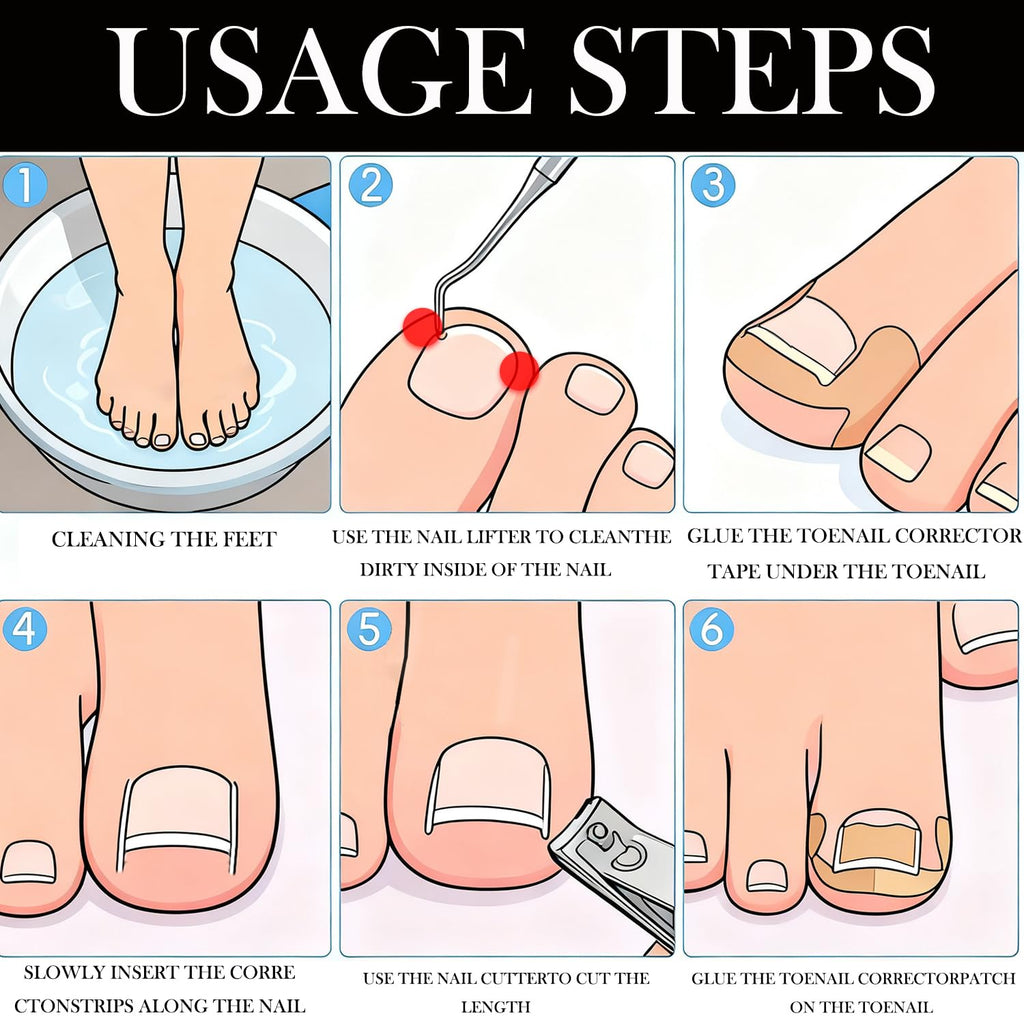 USAGE STEPS

1

CLEANING THE FEET

2

USE THE NAIL LIFTER TO CLEANTHE DIRTY INSIDE OF THE NAIL

3

GLUE THE TOENAIL CORRECTOR TAPE UNDER THE TOENAIL

4

SLOWLY INSERT THE CORRE CTONSTRIPS ALONG THE NAIL

5

USE THE NAIL CUTTERTO CUT THE LENGTH

6

GLUE THE TOENAIL CORRECTORPATCH ON THE TOENAIL