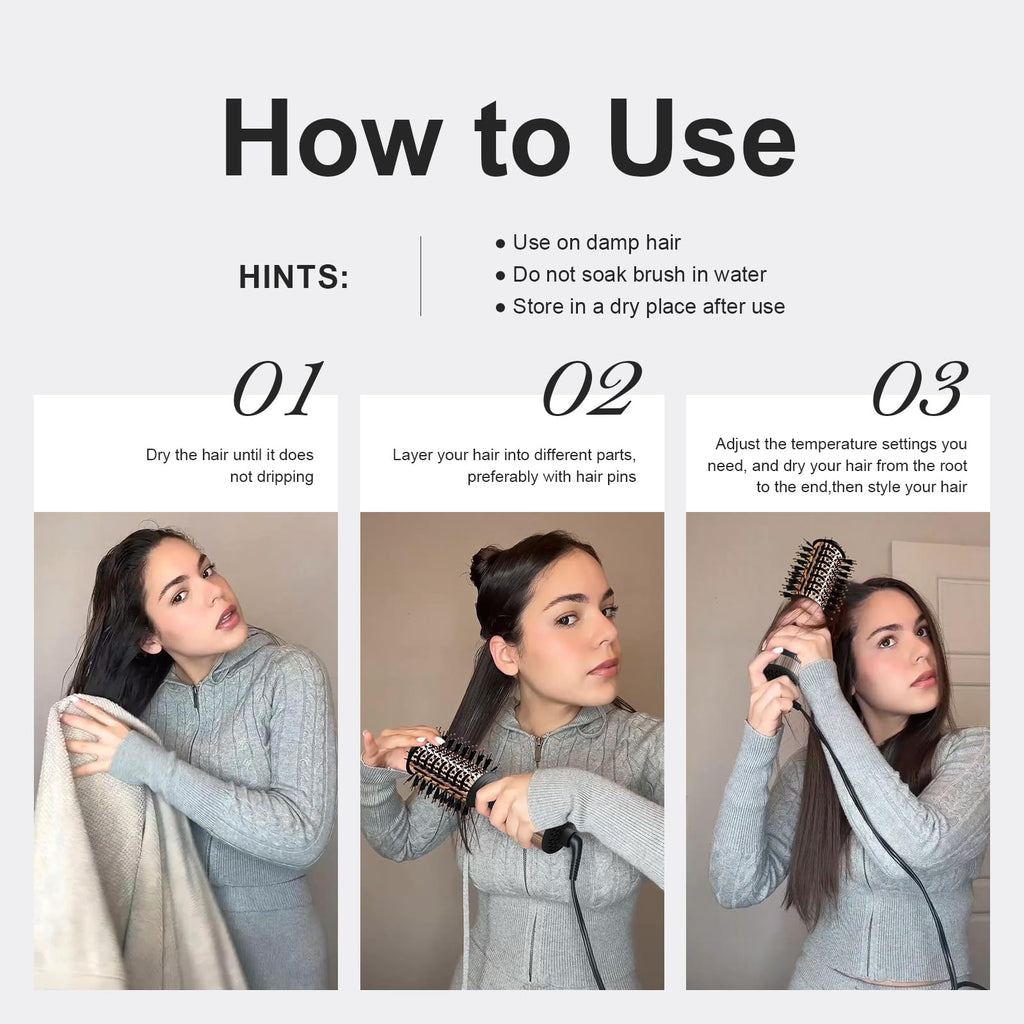 How to Use

HINTS:

● Use on damp hair
● Do not soak brush in water
● Store in a dry place after use

01

Dry the hair until it does not dripping

02

Layer your hair into different parts, preferably with hair pins

03

Adjust the temperature settings you need, and dry your hair from the root to the end,then style your hair