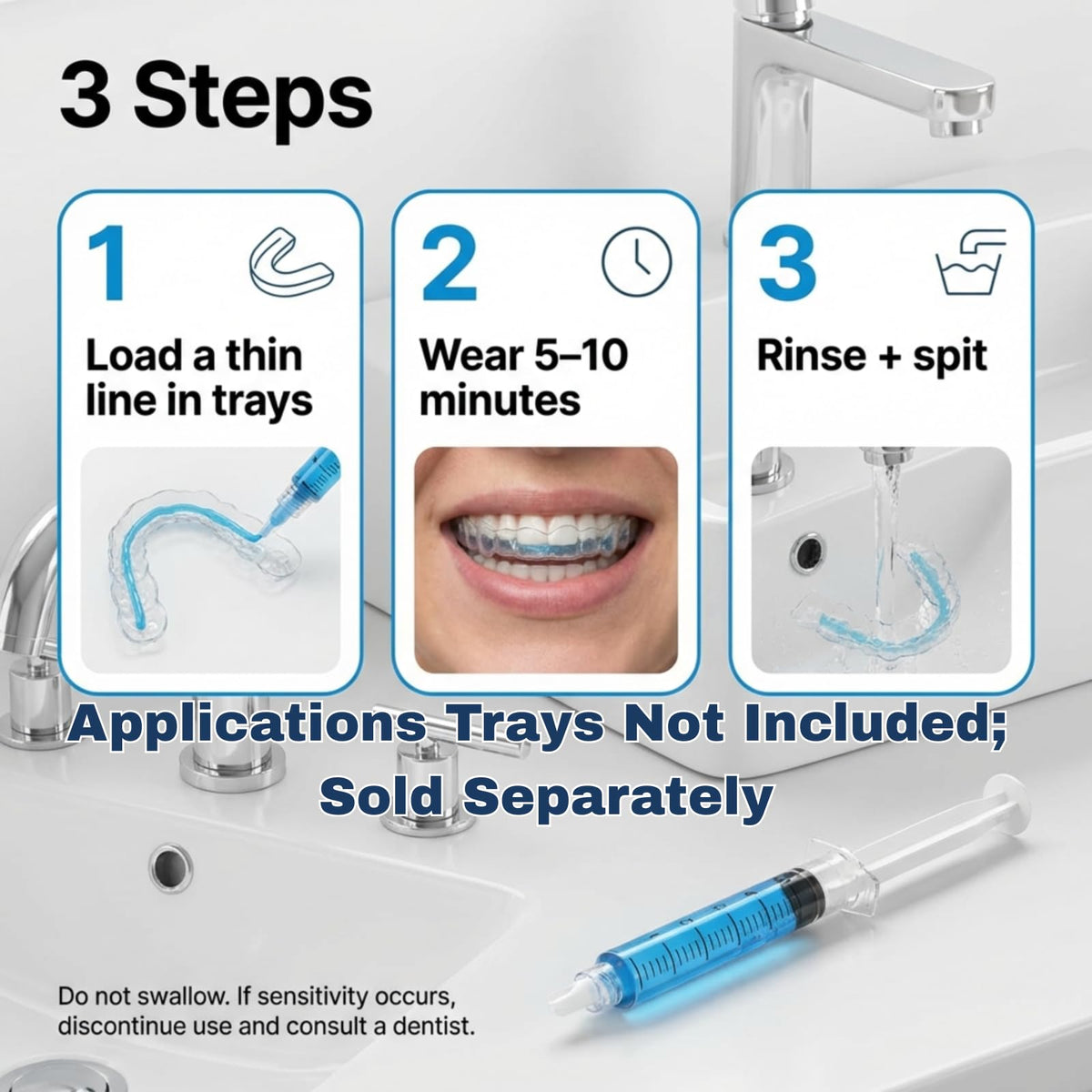 3 Steps

1
Load a thin line in trays

2
Wear 5–10 minutes

3
Rinse + spit

Applications Trays Not Included; Sold Separately

Do not swallow. If sensitivity occurs, discontinue use and consult a dentist.