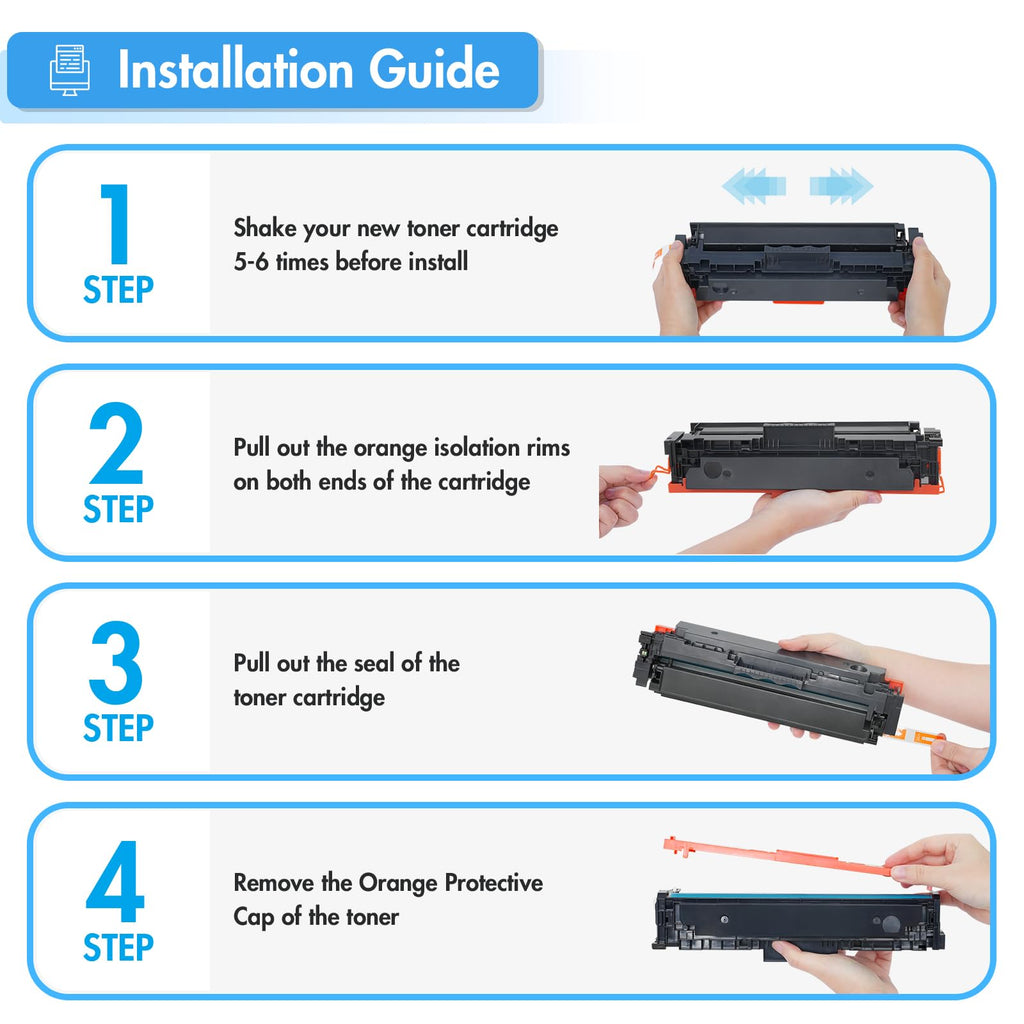 Installation Guide

1
STEP
Shake your new toner cartridge 5-6 times before install

2
STEP
Pull out the orange isolation rims on both ends of the cartridge

3
STEP
Pull out the seal of the toner cartridge

4
STEP
Remove the Orange Protective Cap of the toner