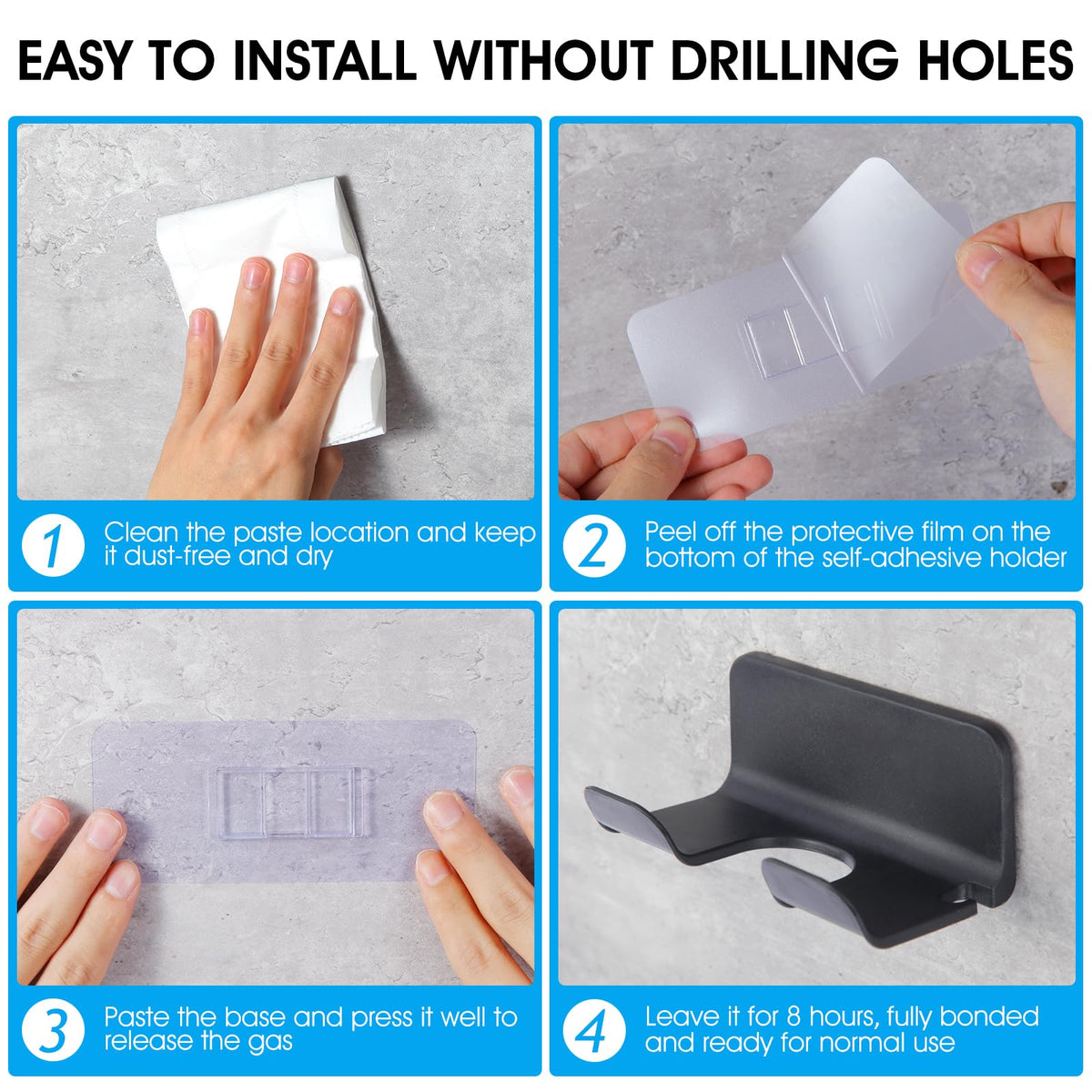 EASY TO INSTALL WITHOUT DRILLING HOLES

1 Clean the paste location and keep it dust-free and dry

2 Peel off the protective film on the bottom of the self-adhesive holder

3 Paste the base and press it well to release the gas

4 Leave it for 8 hours, fully bonded and ready for normal use