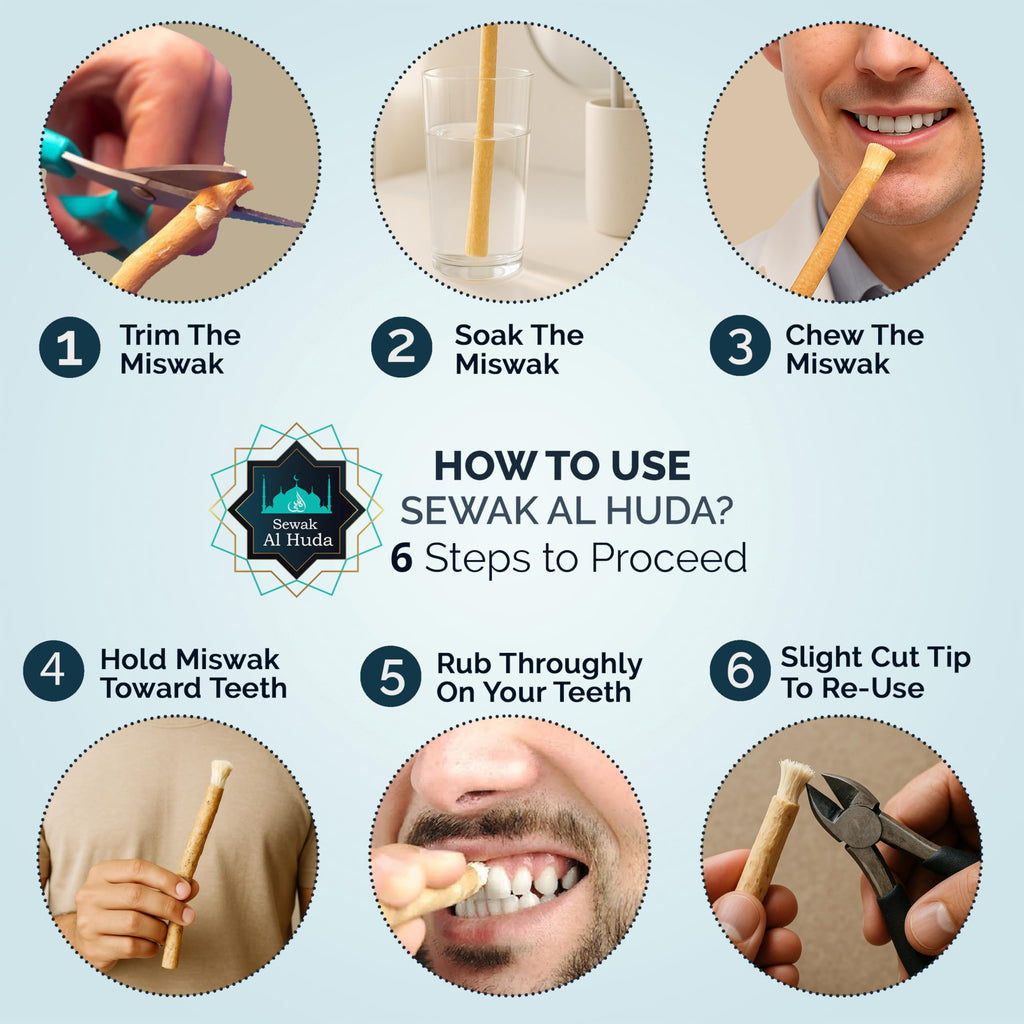 1 Trim The Miswak

2 Soak The Miswak

3 Chew The Miswak

Sewak Al Huda

HOW TO USE
SEWAK AL HUDA?
6 Steps to Proceed

4 Hold Miswak Toward Teeth

5 Rub Throughly On Your Teeth

6 Slight Cut Tip To Re-Use