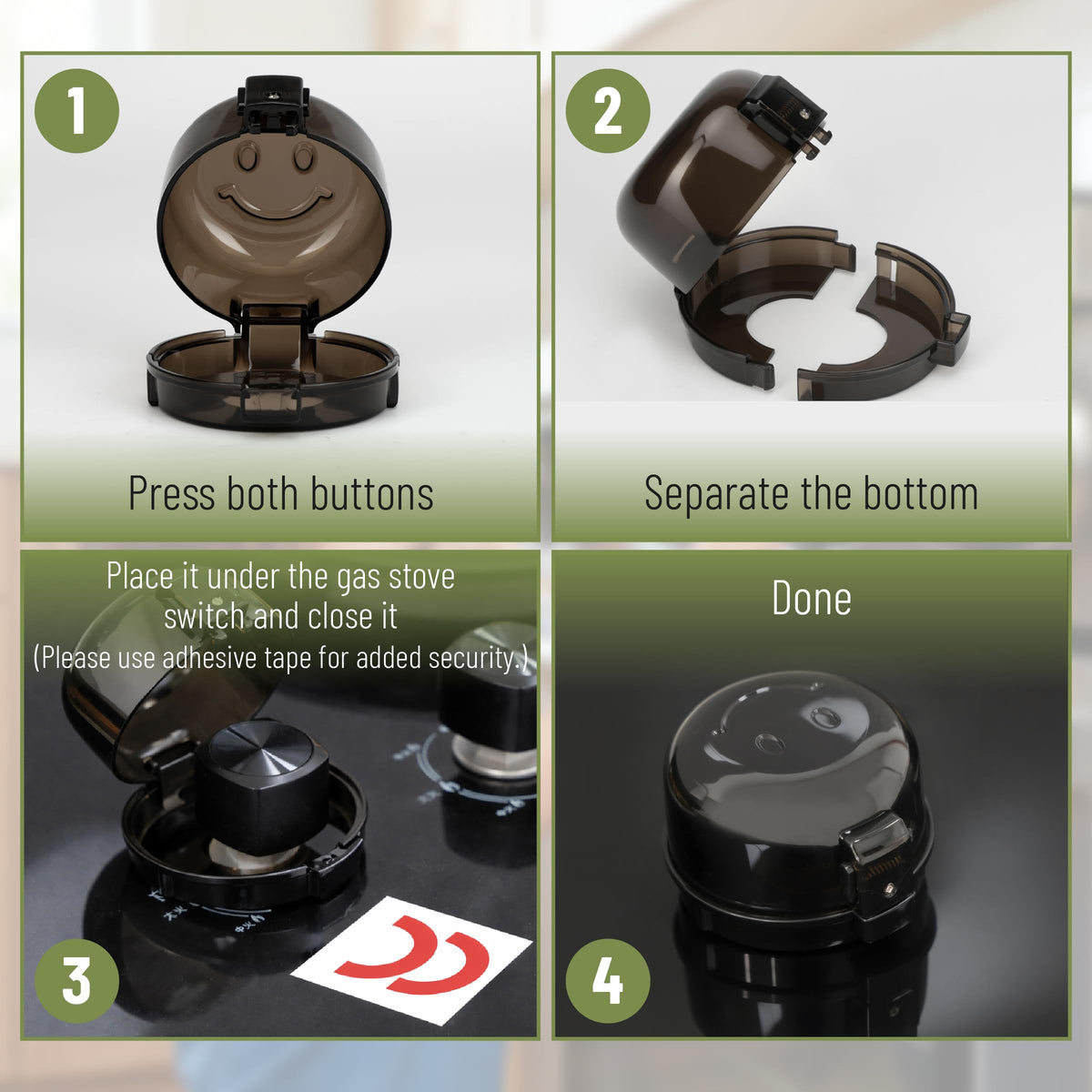 1

Press both buttons

2

Separate the bottom

Place it under the gas stove switch and close it
(Please use adhesive tape for added security.)

3

Done

4