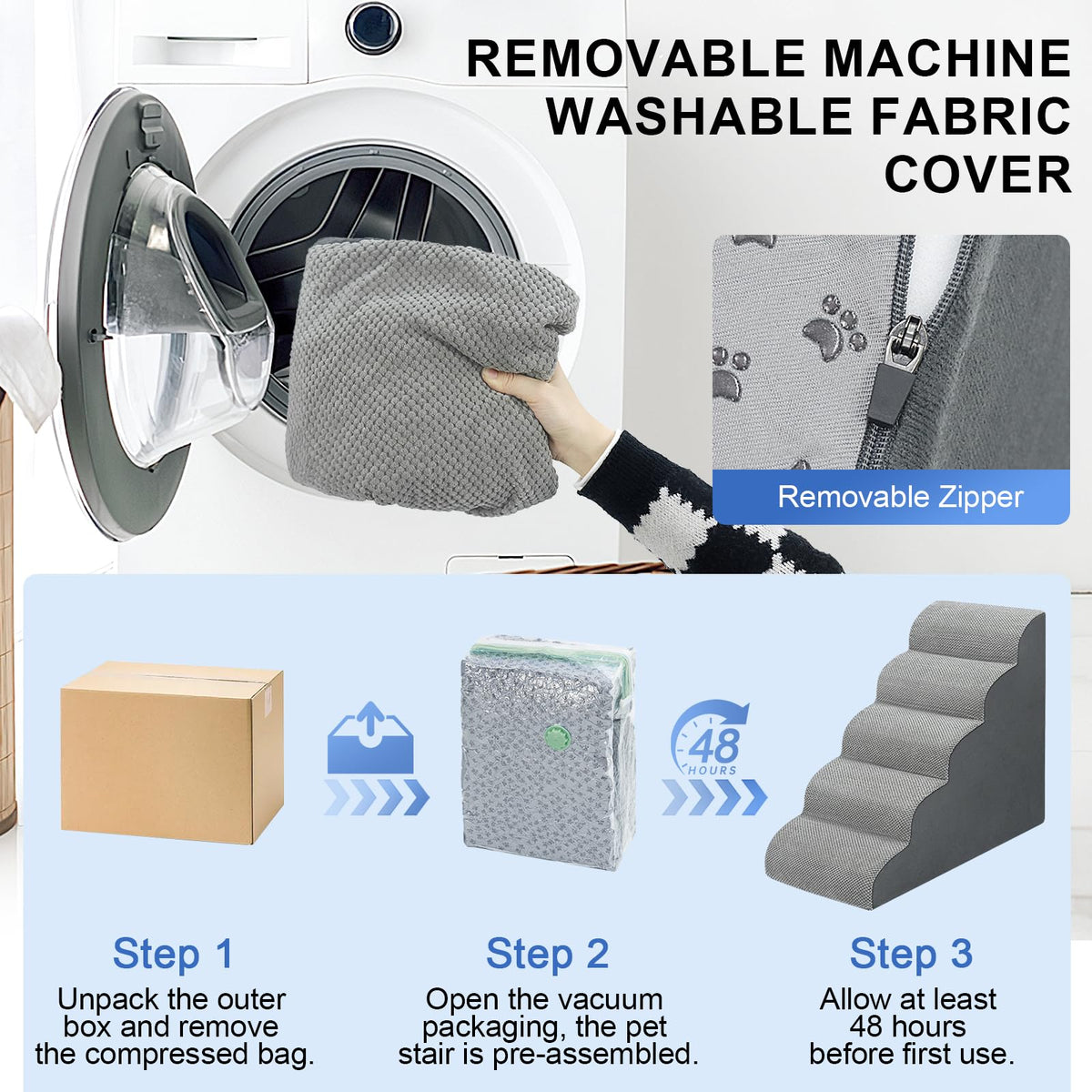 REMOVABLE MACHINE WASHABLE FABRIC COVER

Removable Zipper

48 HOURS

Step 1
Unpack the outer box and remove the compressed bag.

Step 2
Open the vacuum packaging, the pet stair is pre-assembled.

Step 3
Allow at least 48 hours before first use.