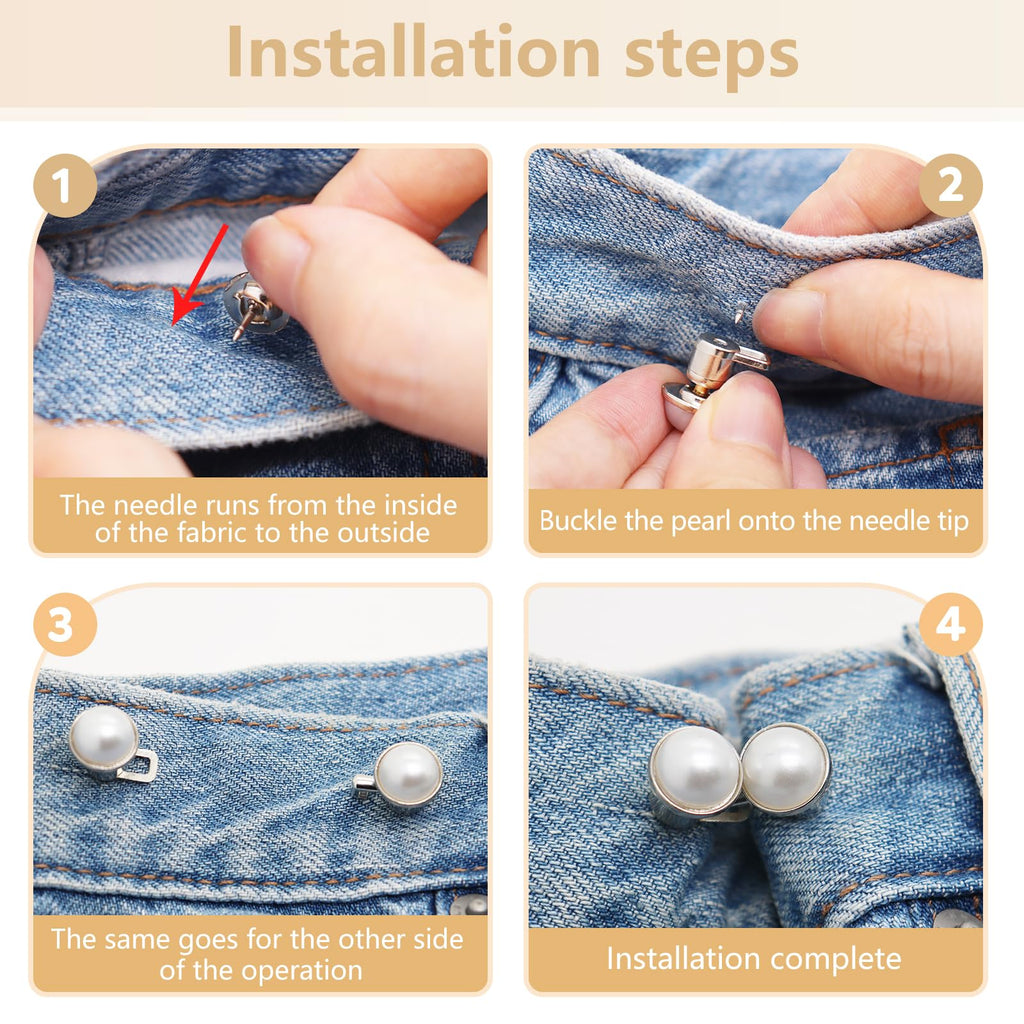 Installation steps

1

The needle runs from the inside of the fabric to the outside

2

Buckle the pearl onto the needle tip

3

The same goes for the other side of the operation

4

Installation complete