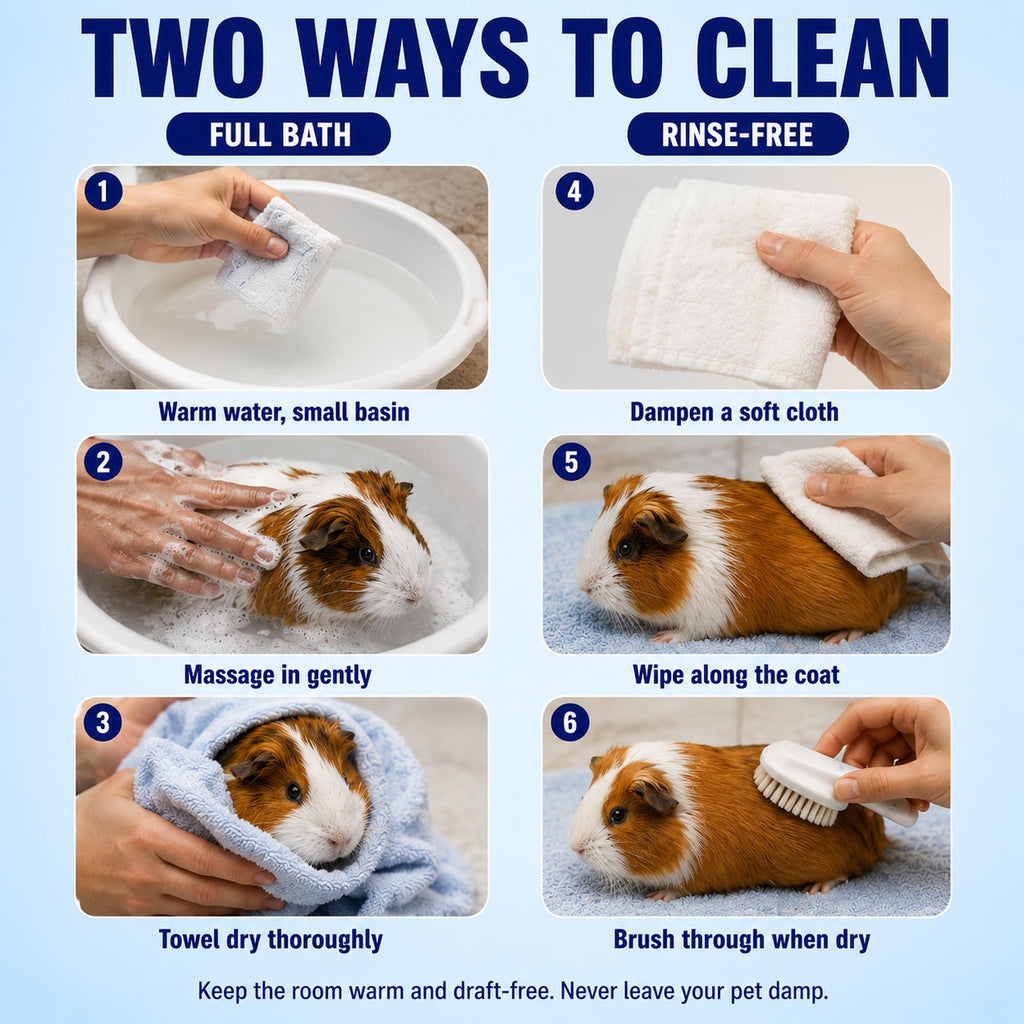 TWO WAYS TO CLEAN

FULL BATH

1
Warm water, small basin

2
Massage in gently

3
Towel dry thoroughly

RINSE-FREE

4
Dampen a soft cloth

5
Wipe along the coat

6
Brush through when dry

Keep the room warm and draft-free. Never leave your pet damp.