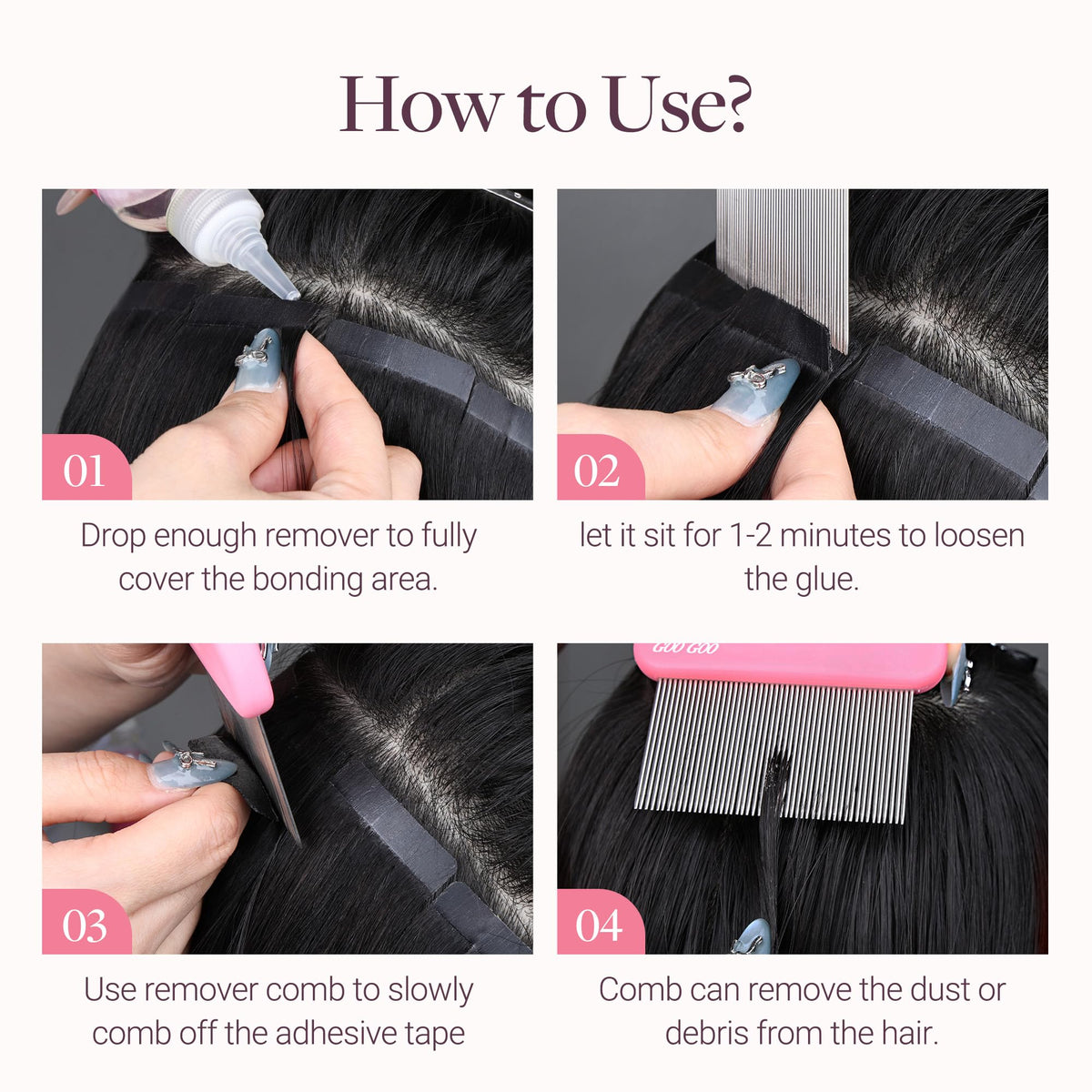 How to Use?

01

Drop enough remover to fully cover the bonding area.

02

let it sit for 1-2 minutes to loosen the glue.

03

Use remover comb to slowly comb off the adhesive tape

GOO GOO

04

Comb can remove the dust or debris from the hair.